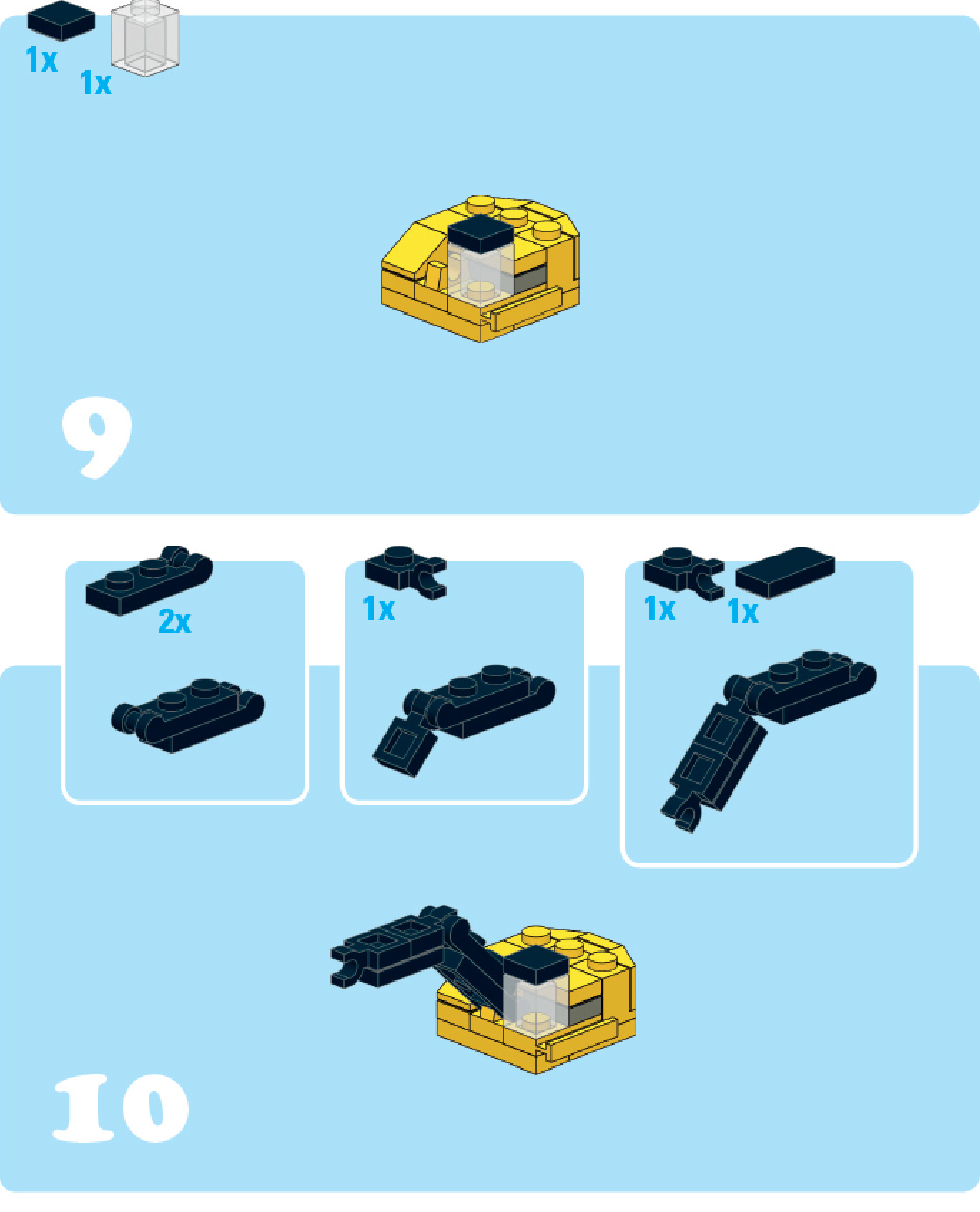 1x
1x

9

2x

1x

1x
1x

10