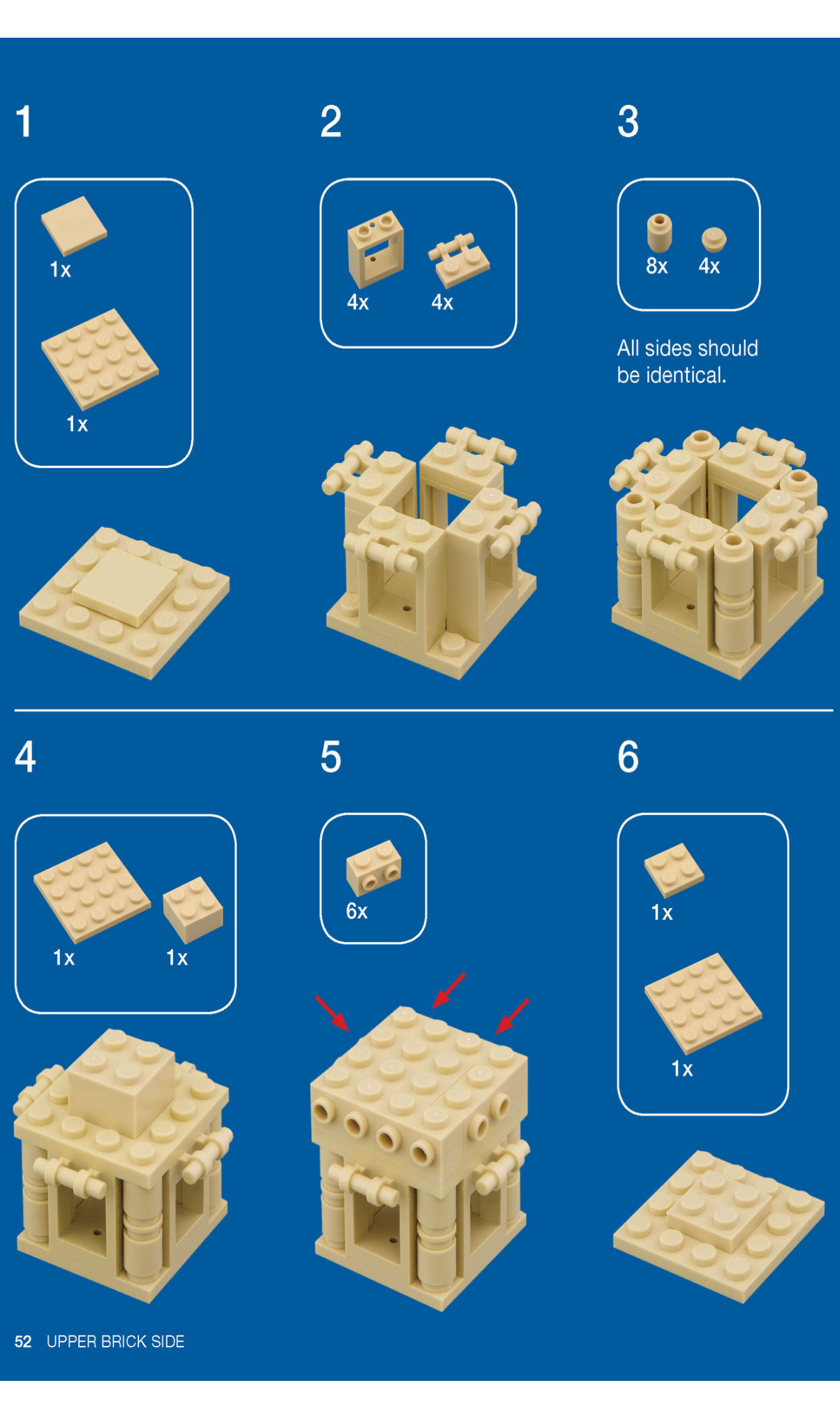 1

1x

1x

2

4x 4x

3

8x 4x

All sides should be identical.

4

1x 1x

5

6x

6

1x

1x

52 UPPER BRICK SIDE