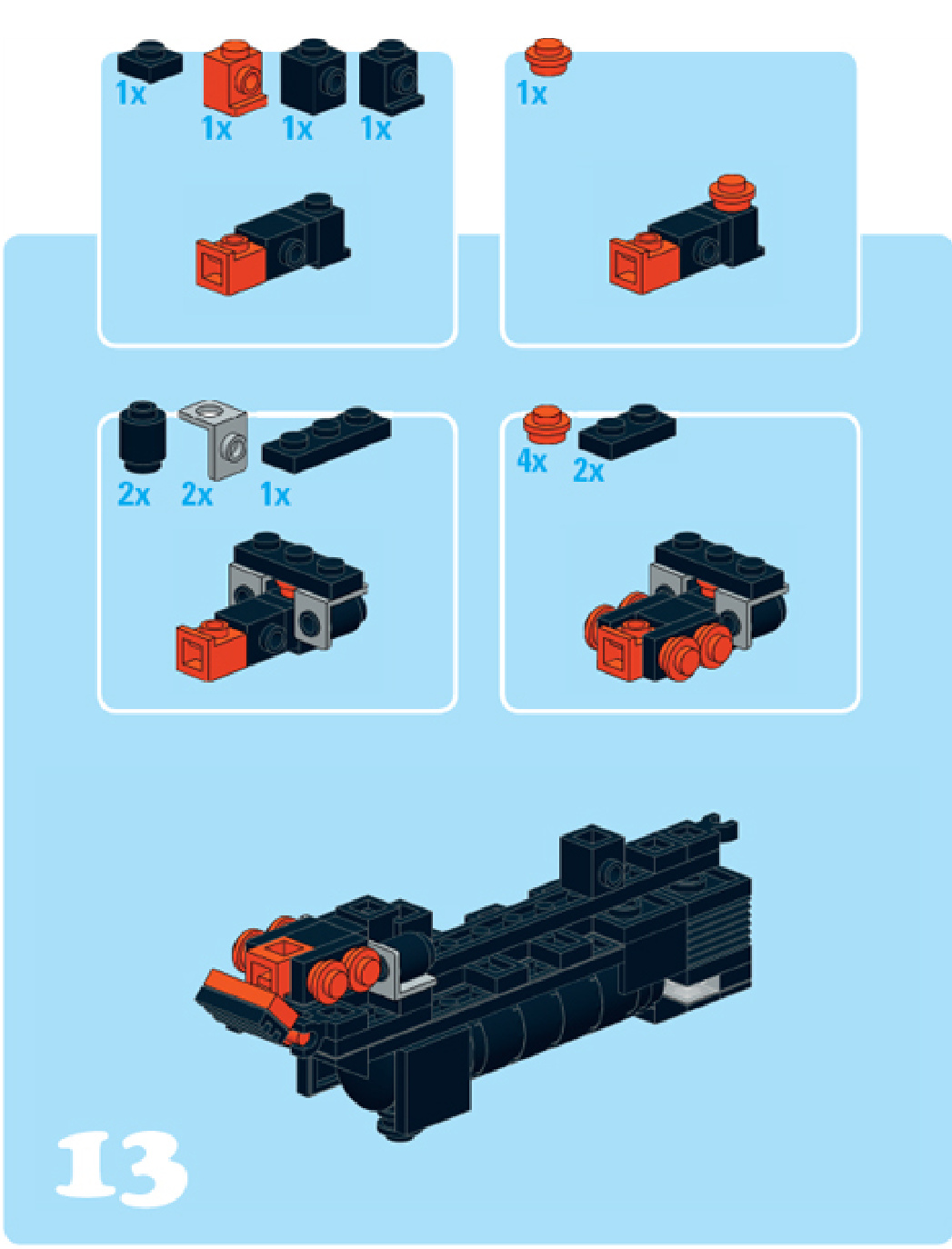 1x 1x 1x 1x

1x

2x 2x 1x

4x 2x

13