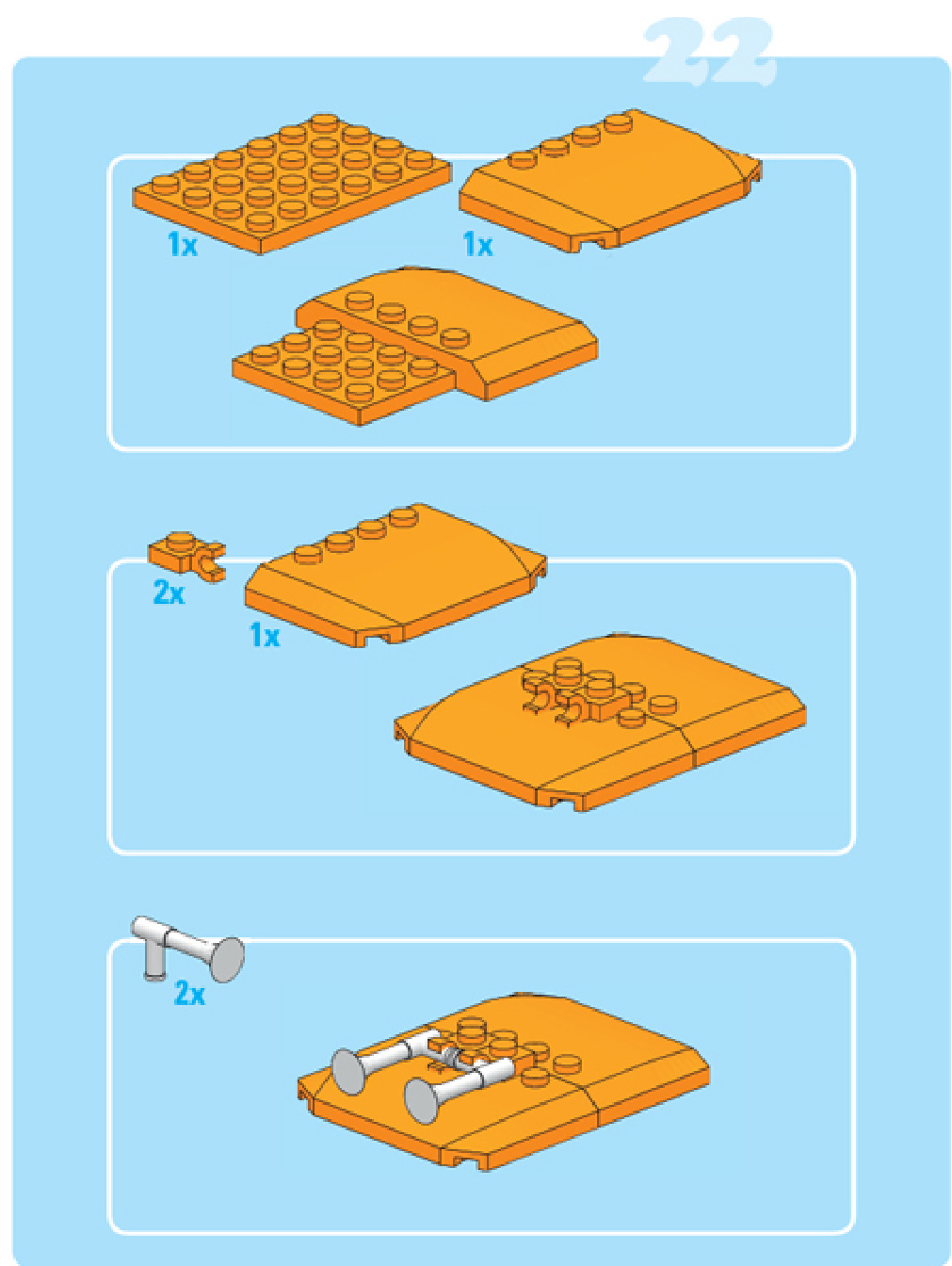 22

1x

1x

2x

1x

2x