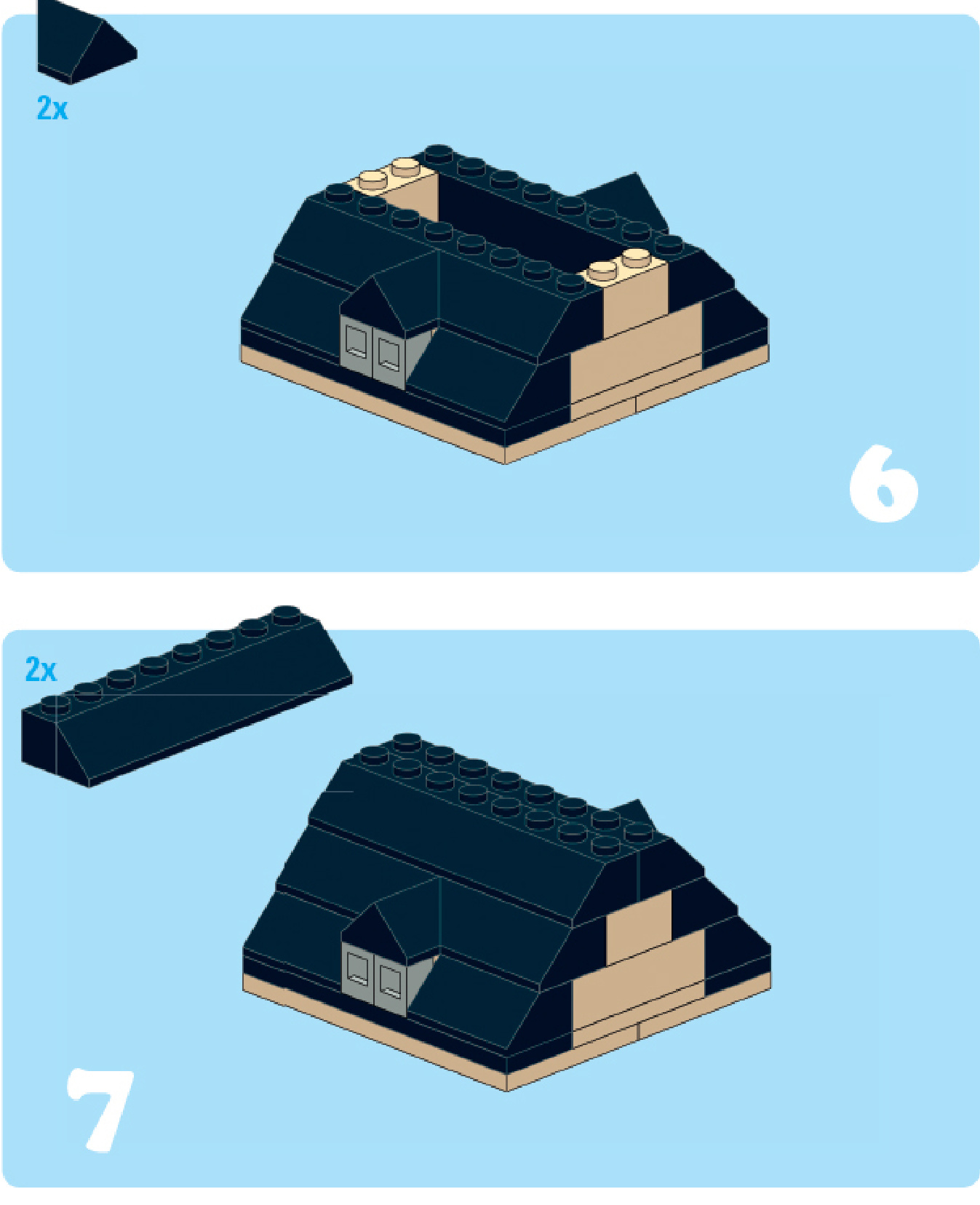 2x

6

2x

7