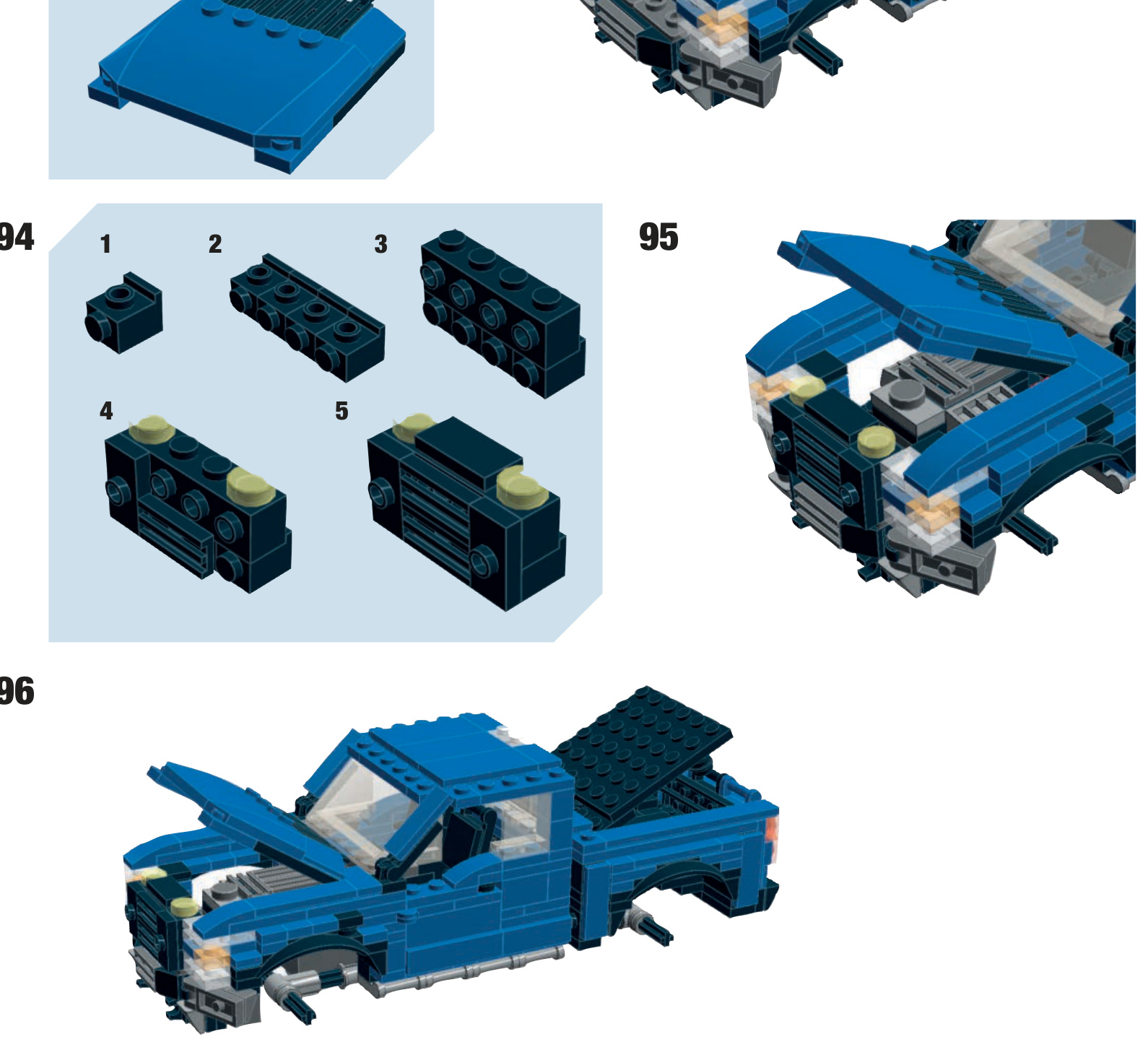 94

1

2

3

4

5

95

96