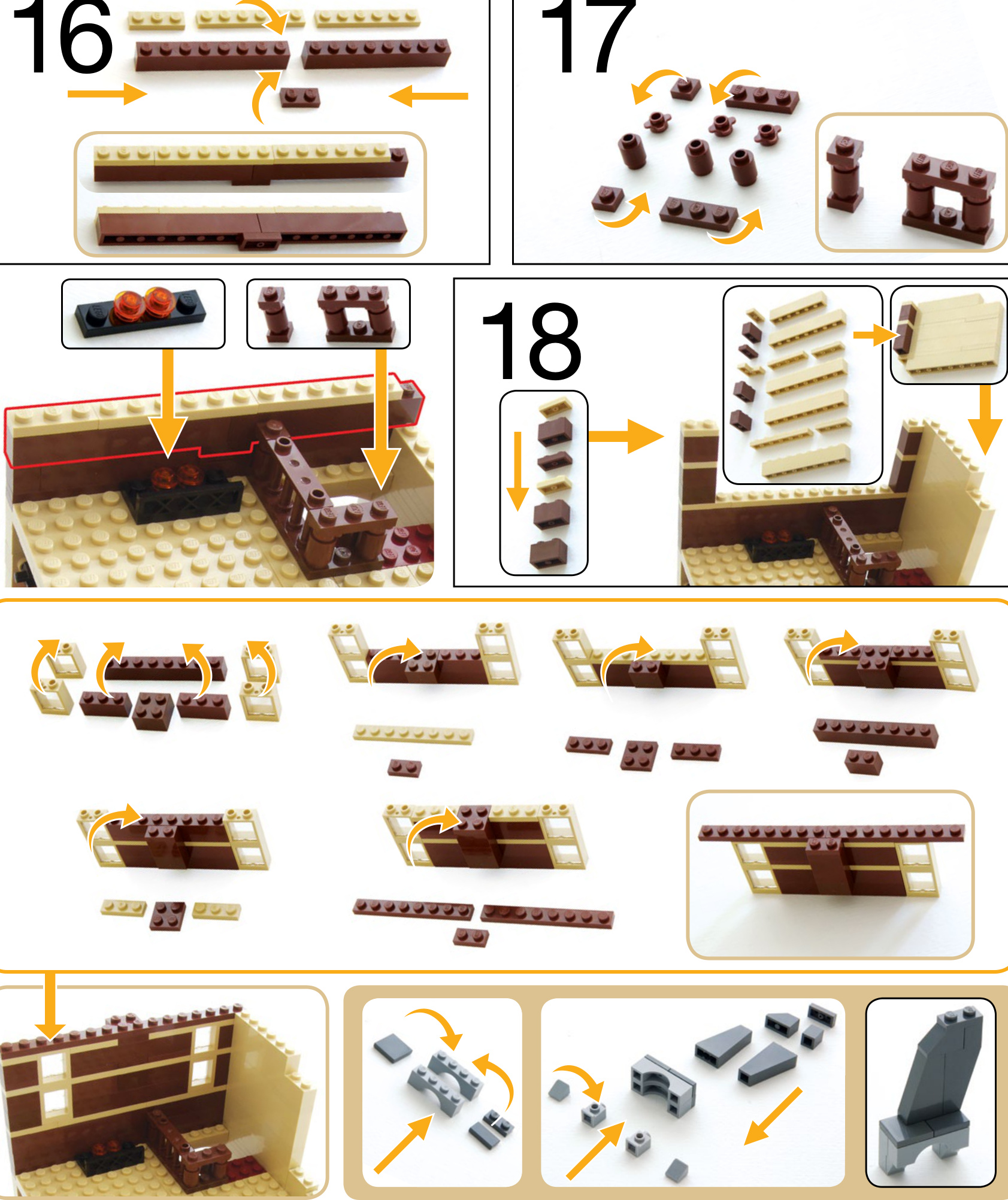 16

17

18