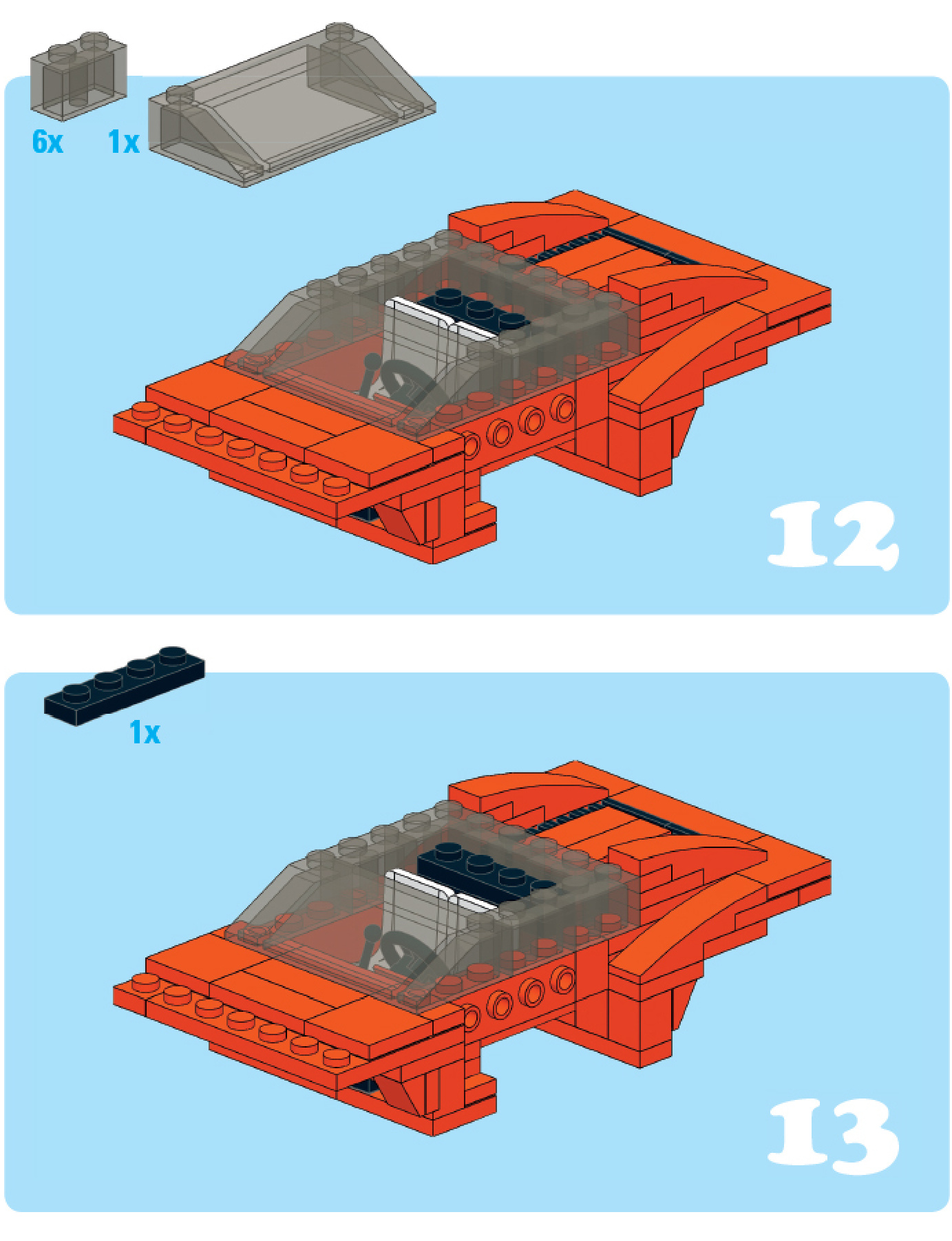 6x 1x

12

1x

13