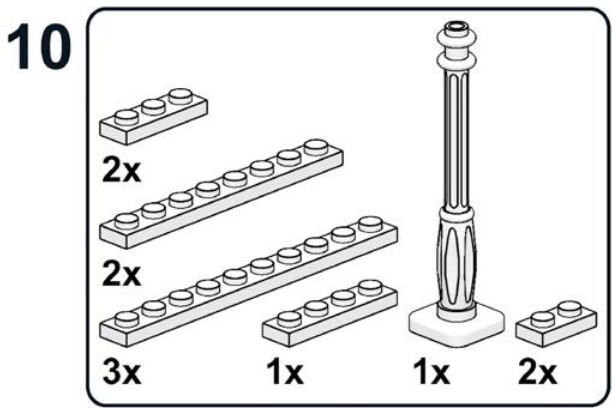 10

2x

2x

3x

1x

1x

2x