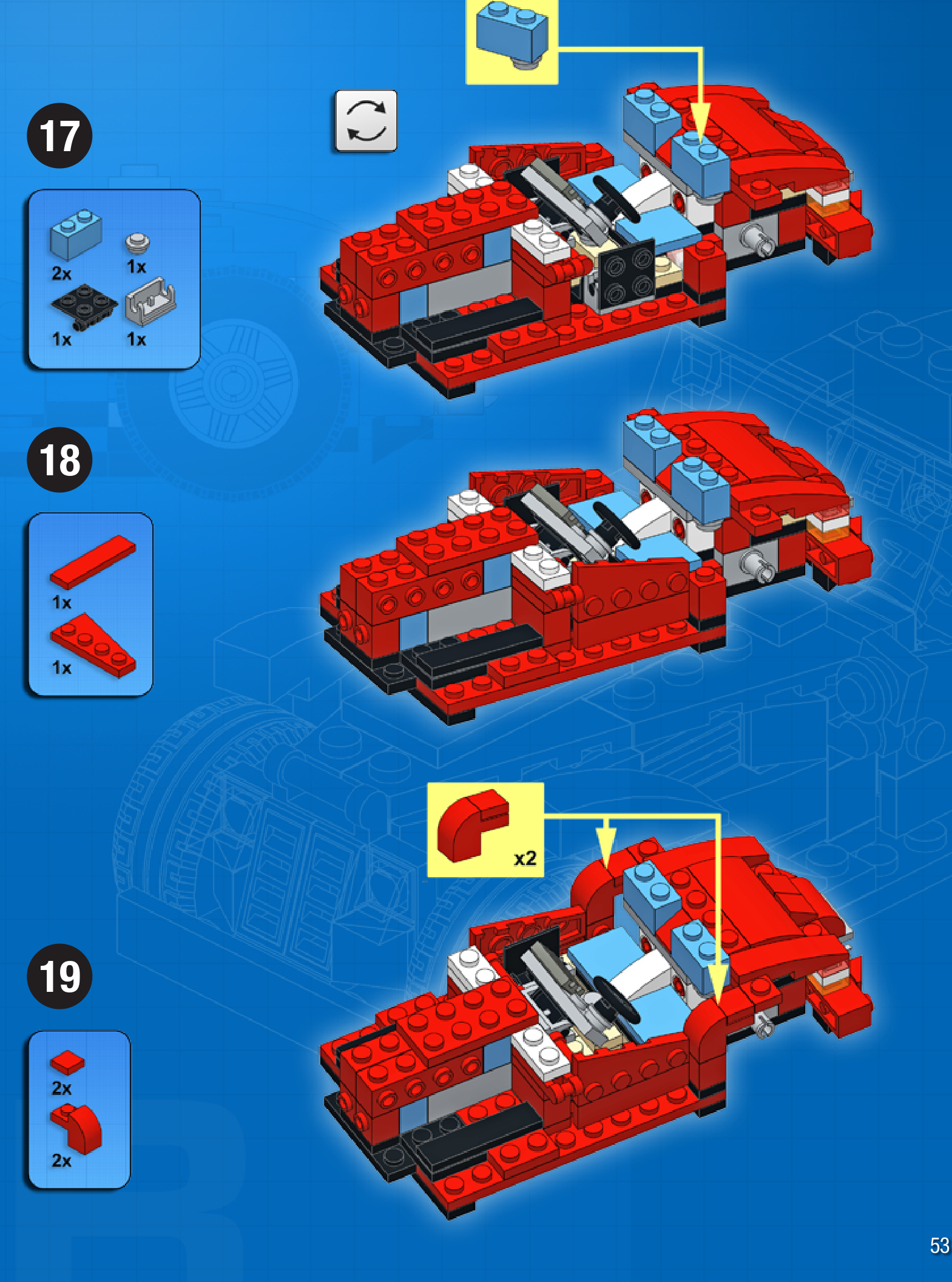 17

2x 1x
1x 1x

18

1x
1x

x2

19

2x
2x

53