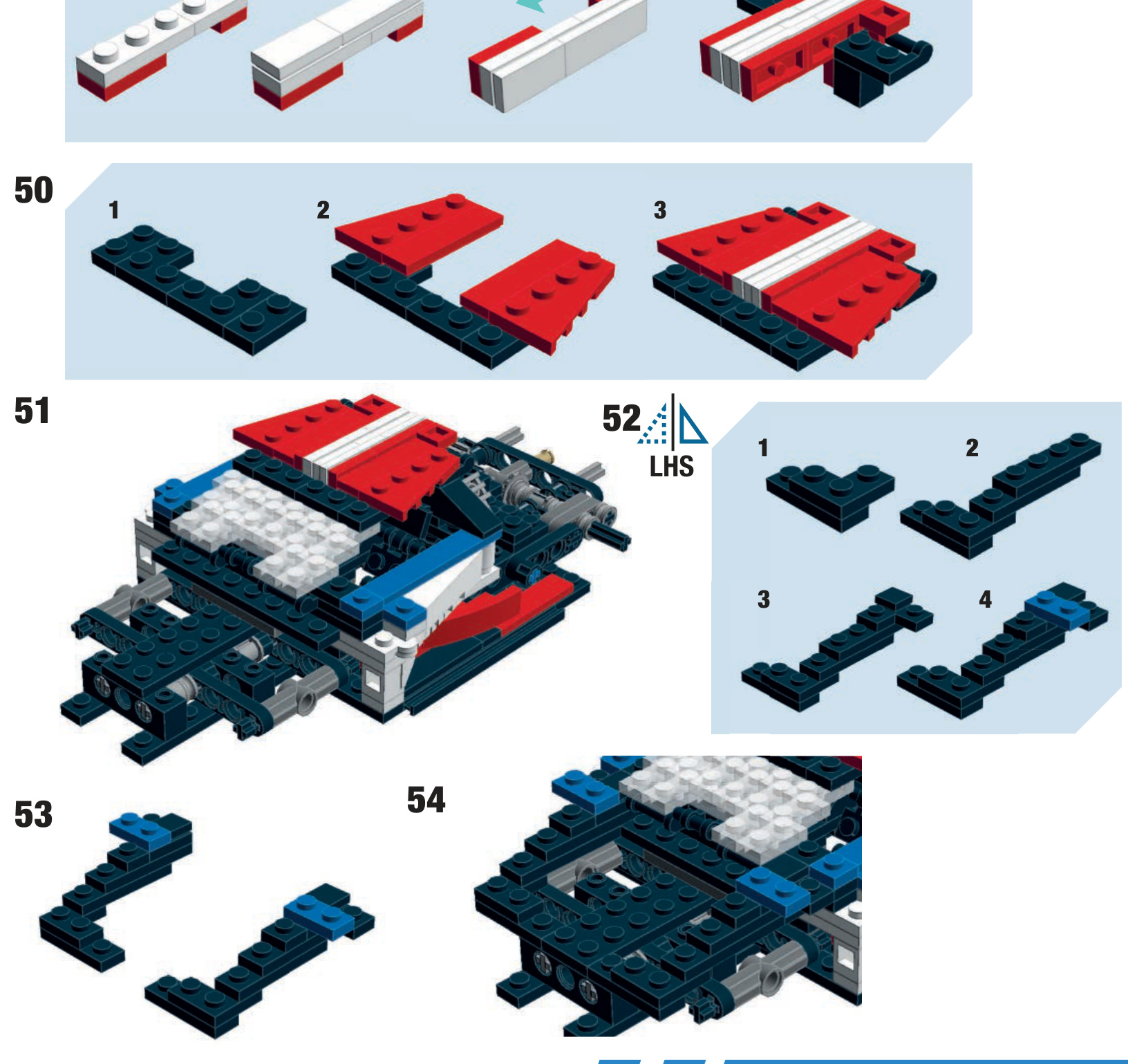 50
1
2
3
51
52
LHS
1
2
3
4
53
54