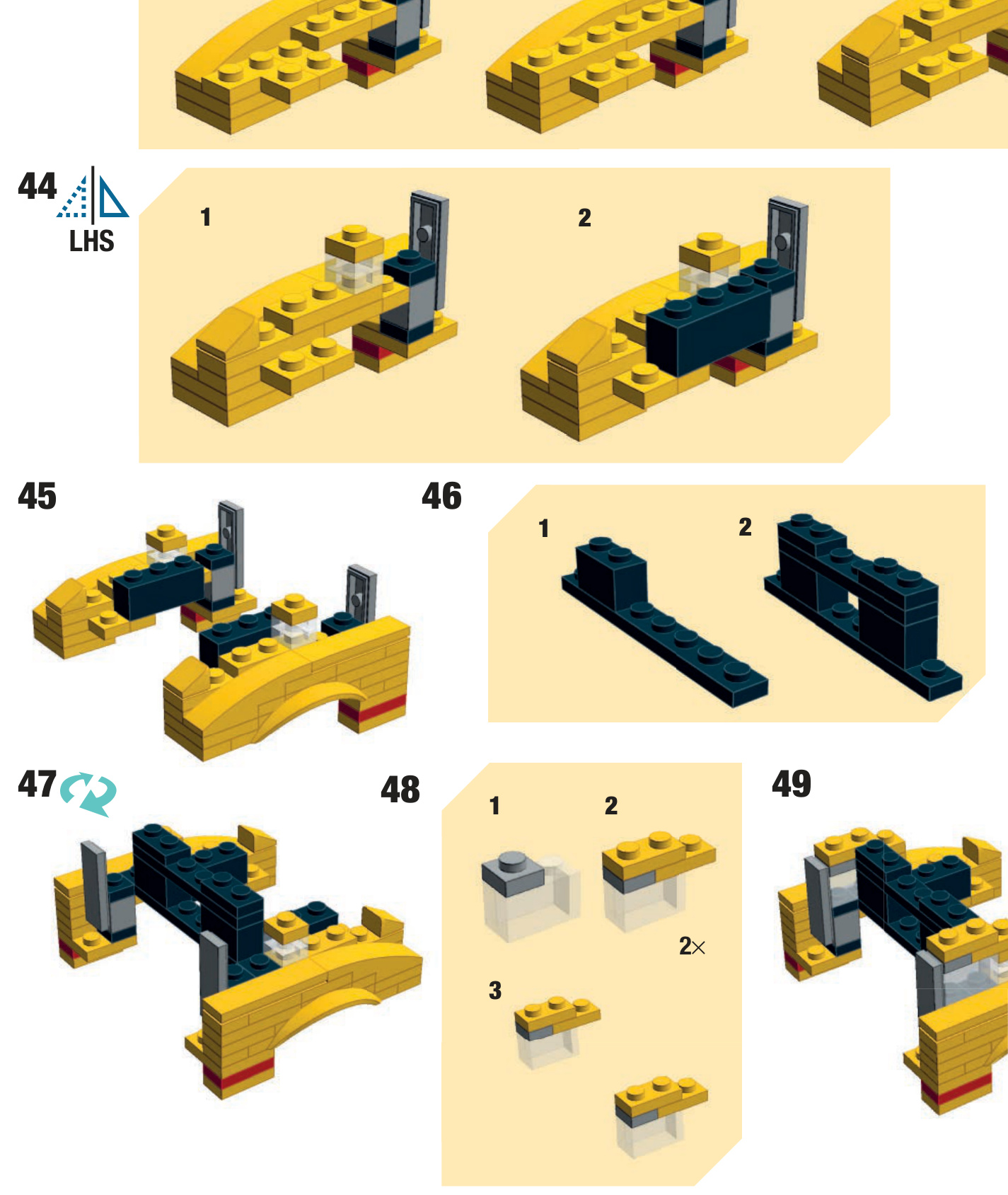 44
LHS

1

2

45

46

1

2

47

48

1

2

2×

3

49