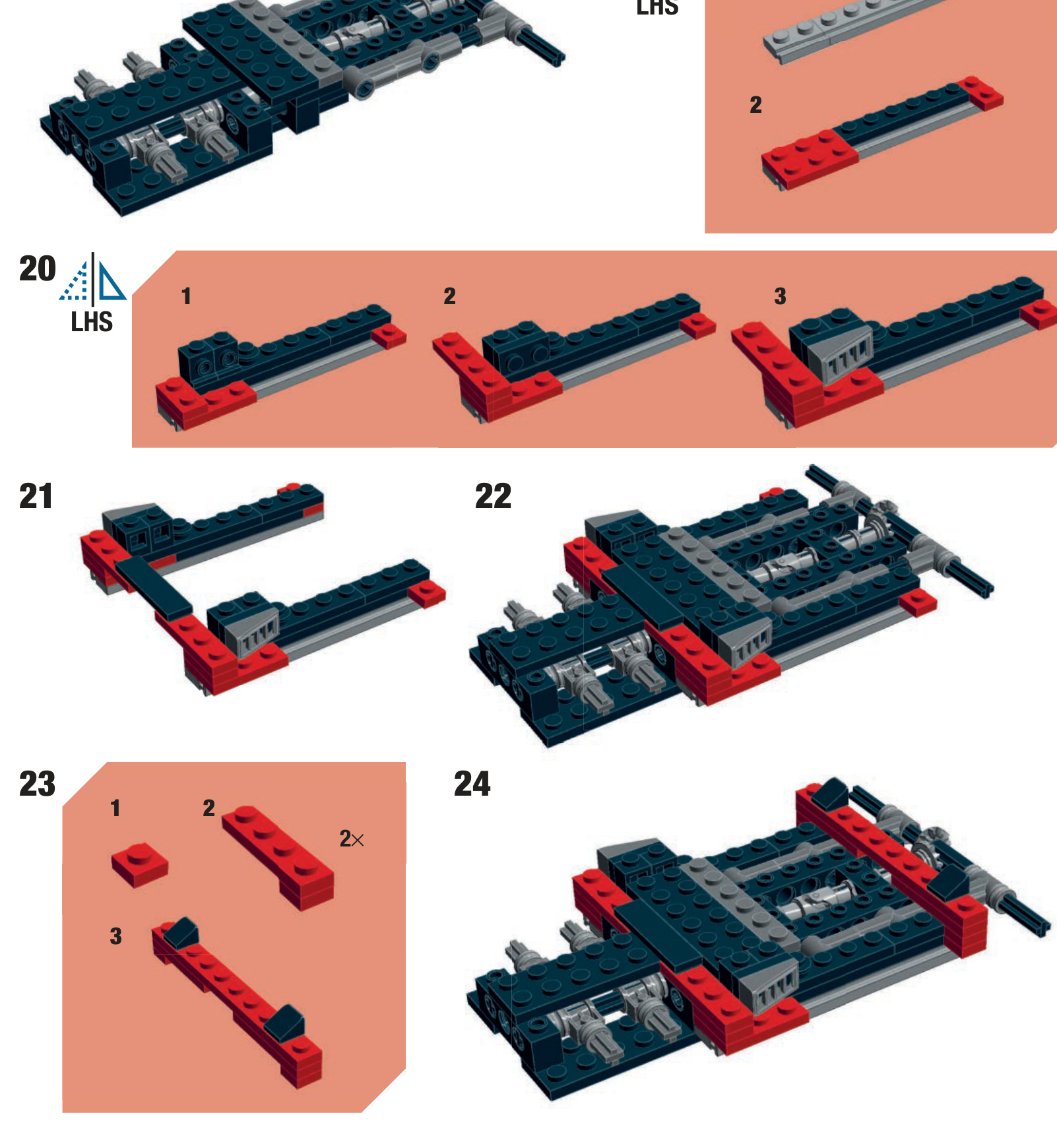 LHS

2

20
LHS

1

2

3

21

22

23

1

2

2×

3

24