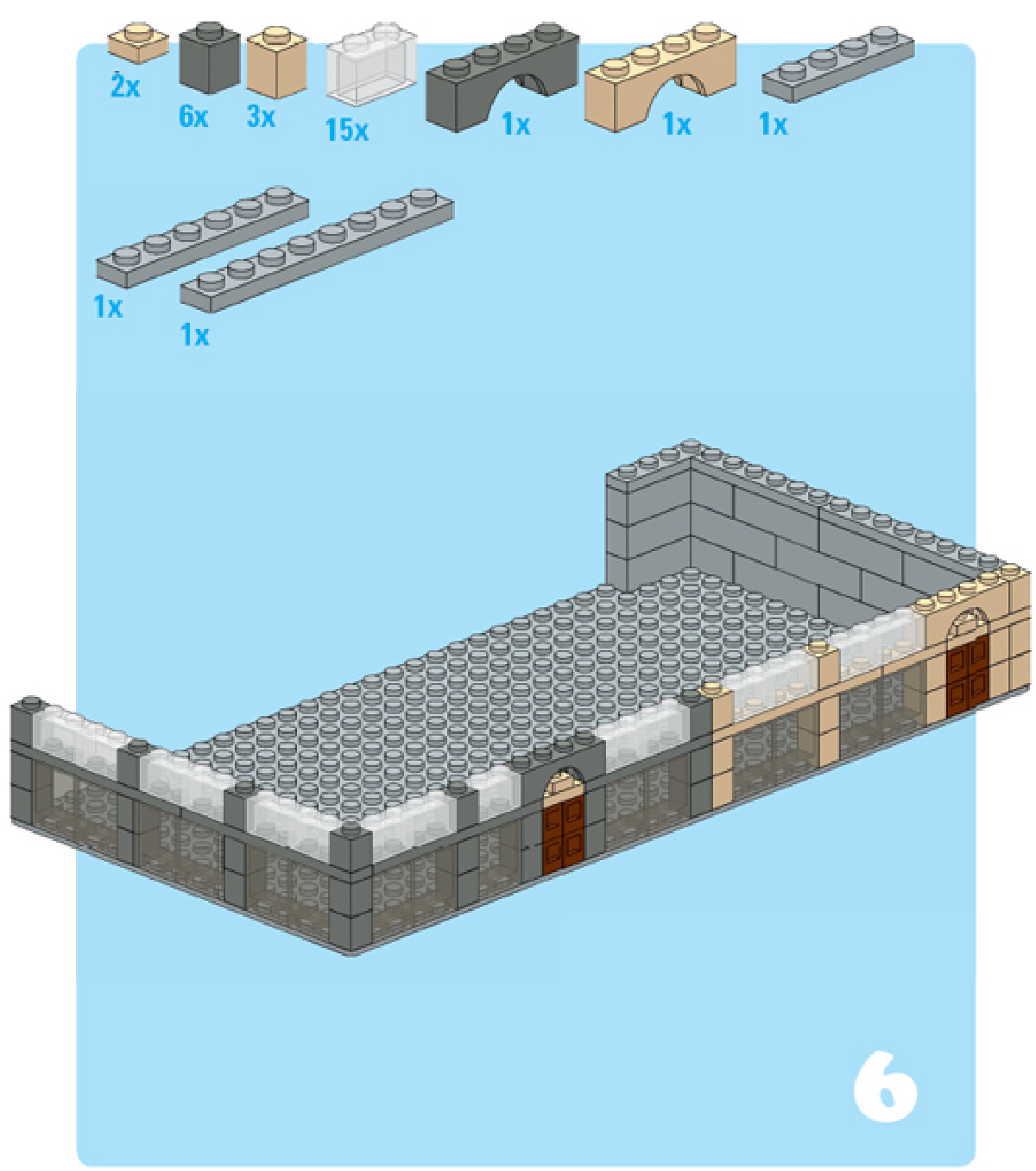 2x 6x 3x 15x 1x 1x 1x

1x 1x

6