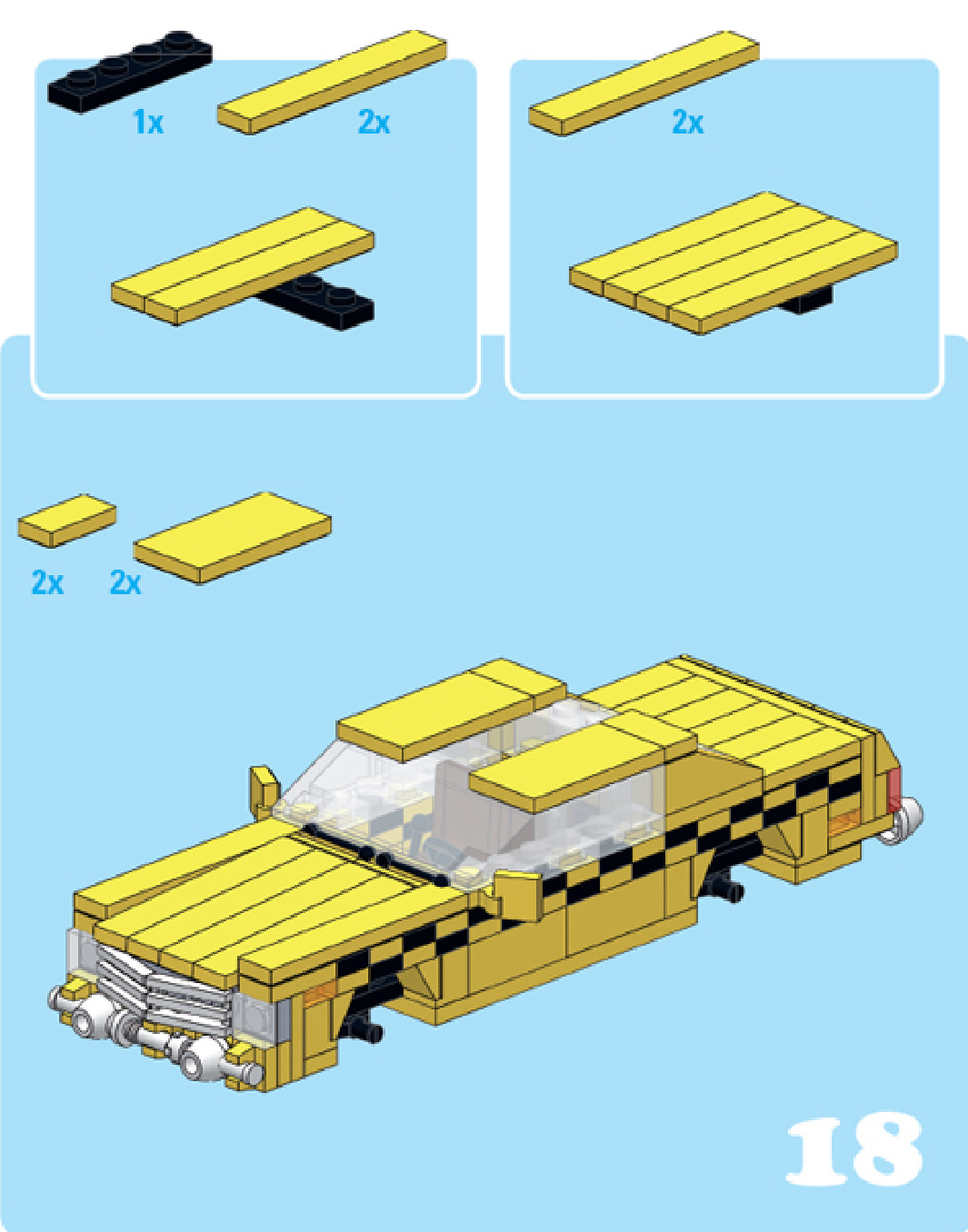 1x
2x
2x
2x
2x
18