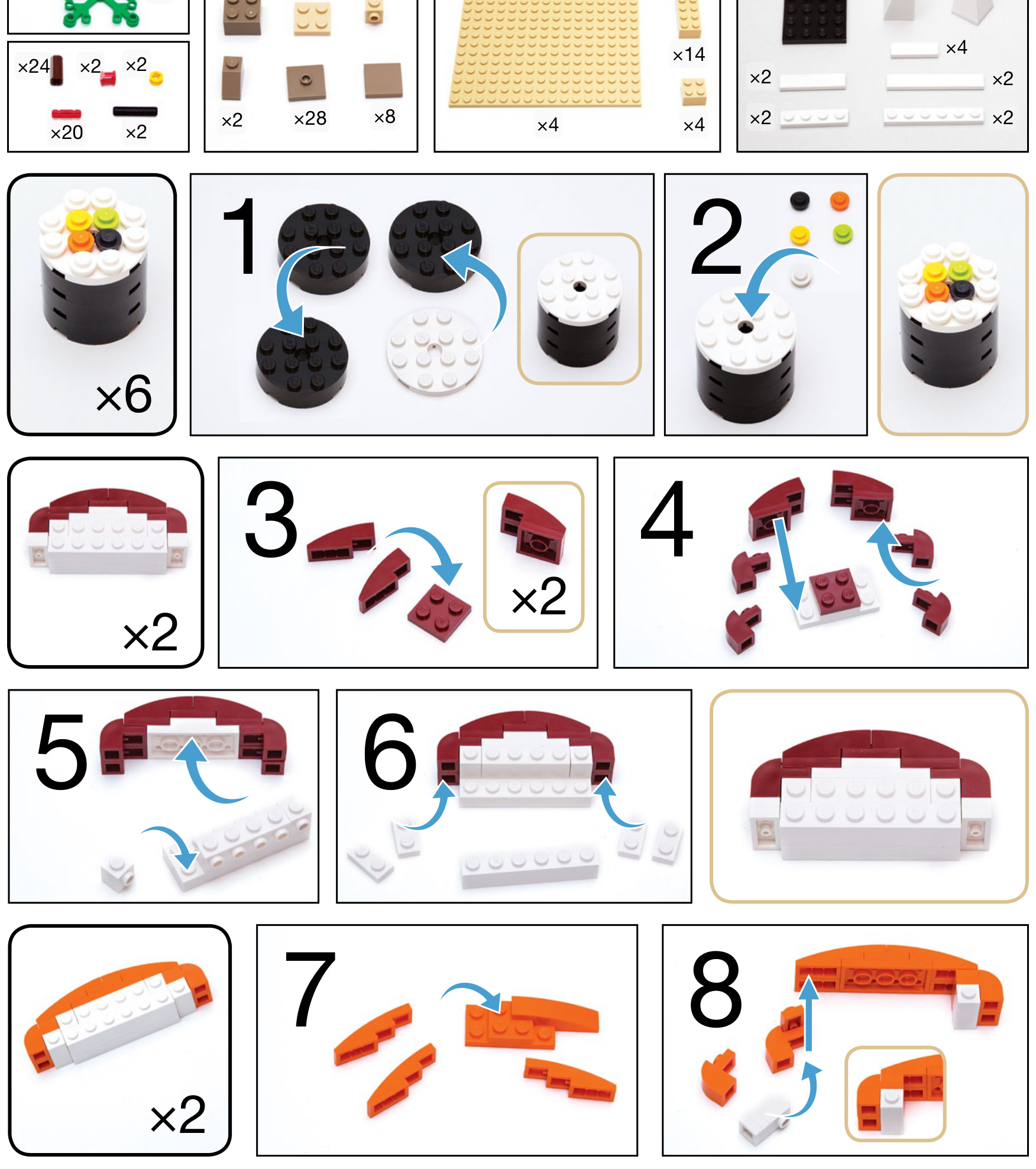 ×24 ×2 ×2
×20 ×2

×2 ×28 ×8

×14
×4 ×4

×4
×2 ×2
×2 ×2

×6

1

2

×2

3

×2

4

5

6

×2

7

8