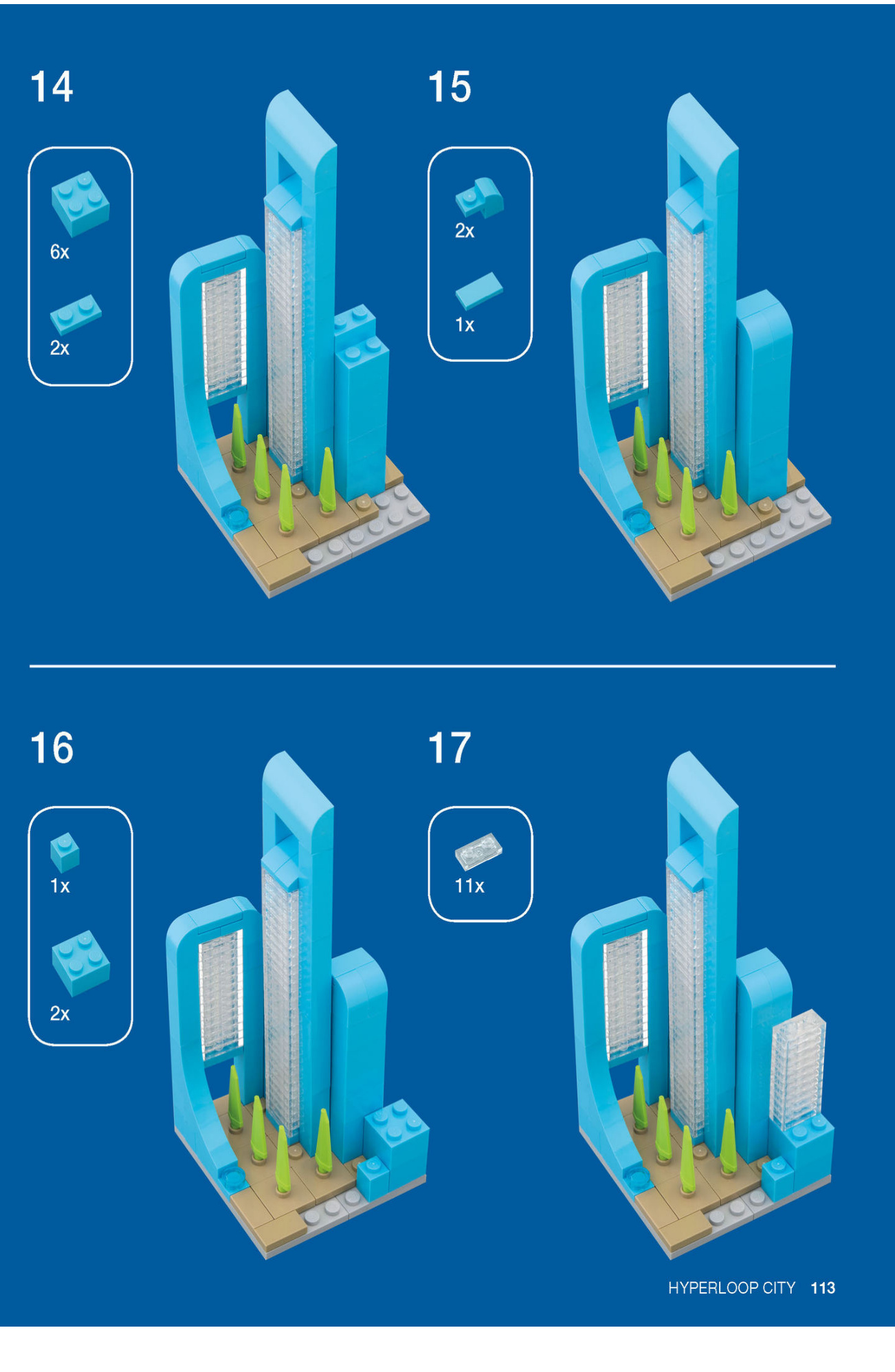 14

6x

2x

15

2x

1x

16

1x

2x

17

11x

HYPERLOOP CITY 113