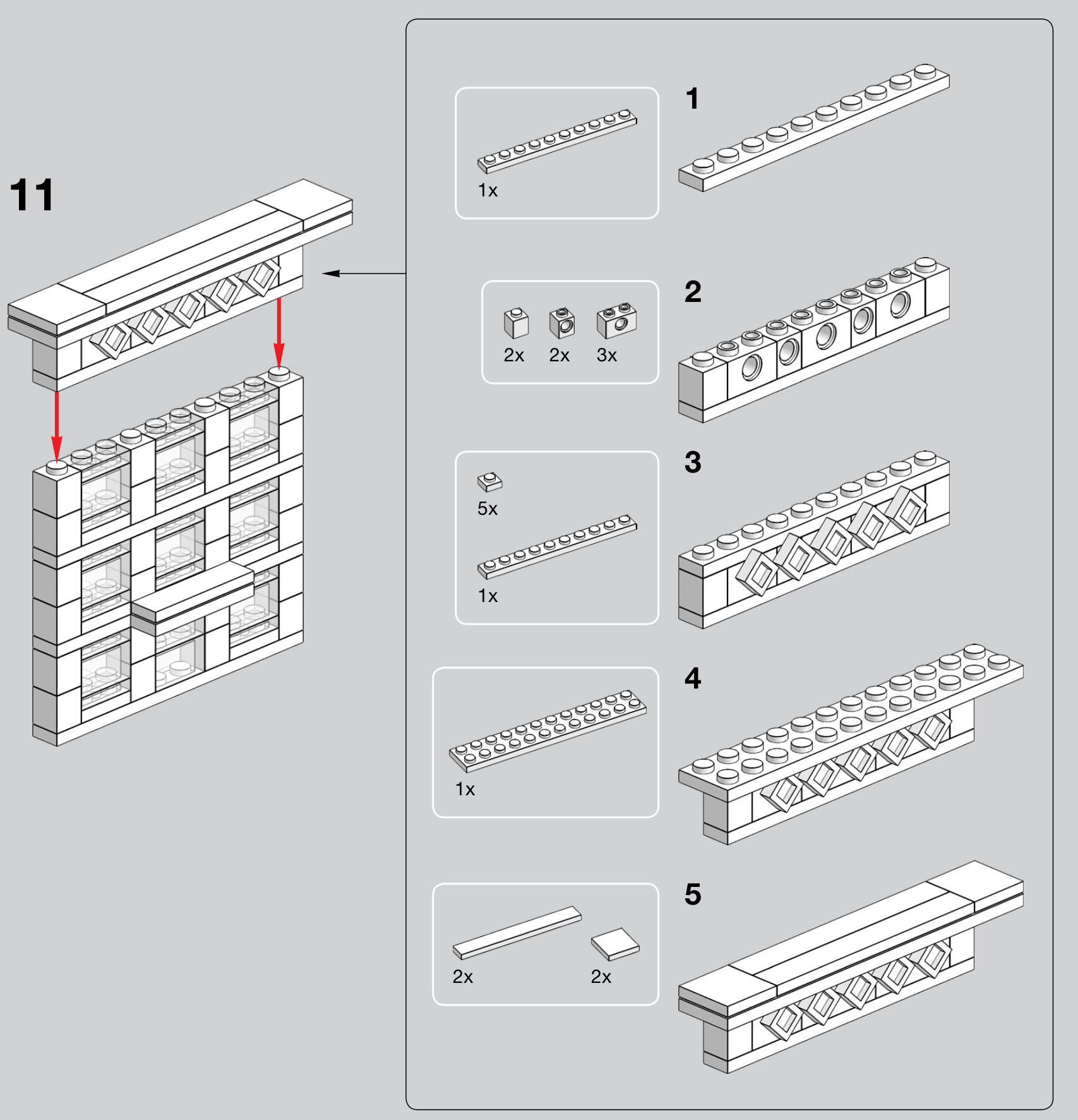 11

1x

1

2x 2x 3x

2

5x

1x

3

1x

4

2x 2x

5