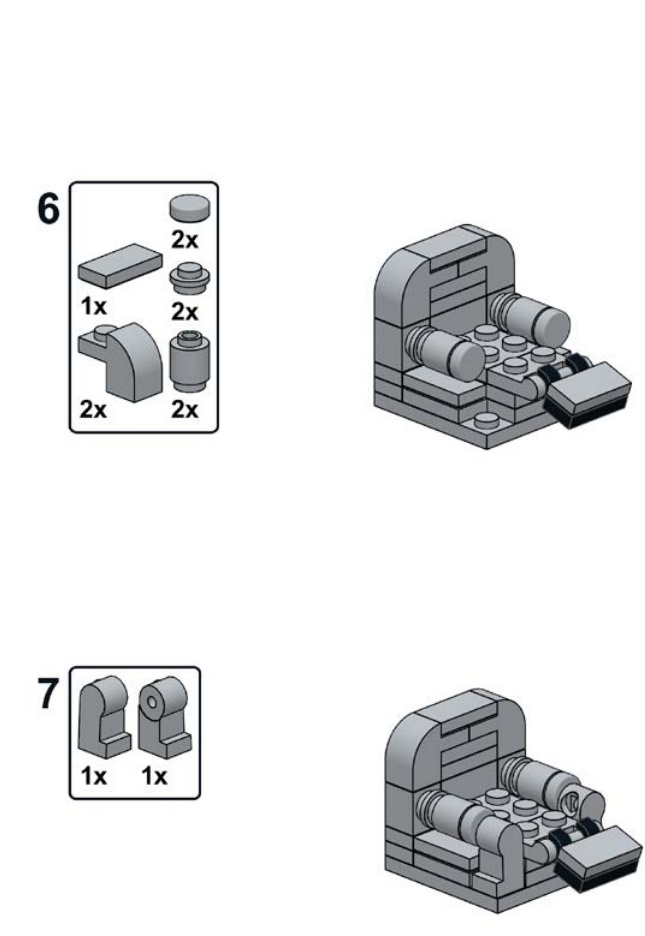 6

2x

1x

2x

2x

2x

7

1x

1x