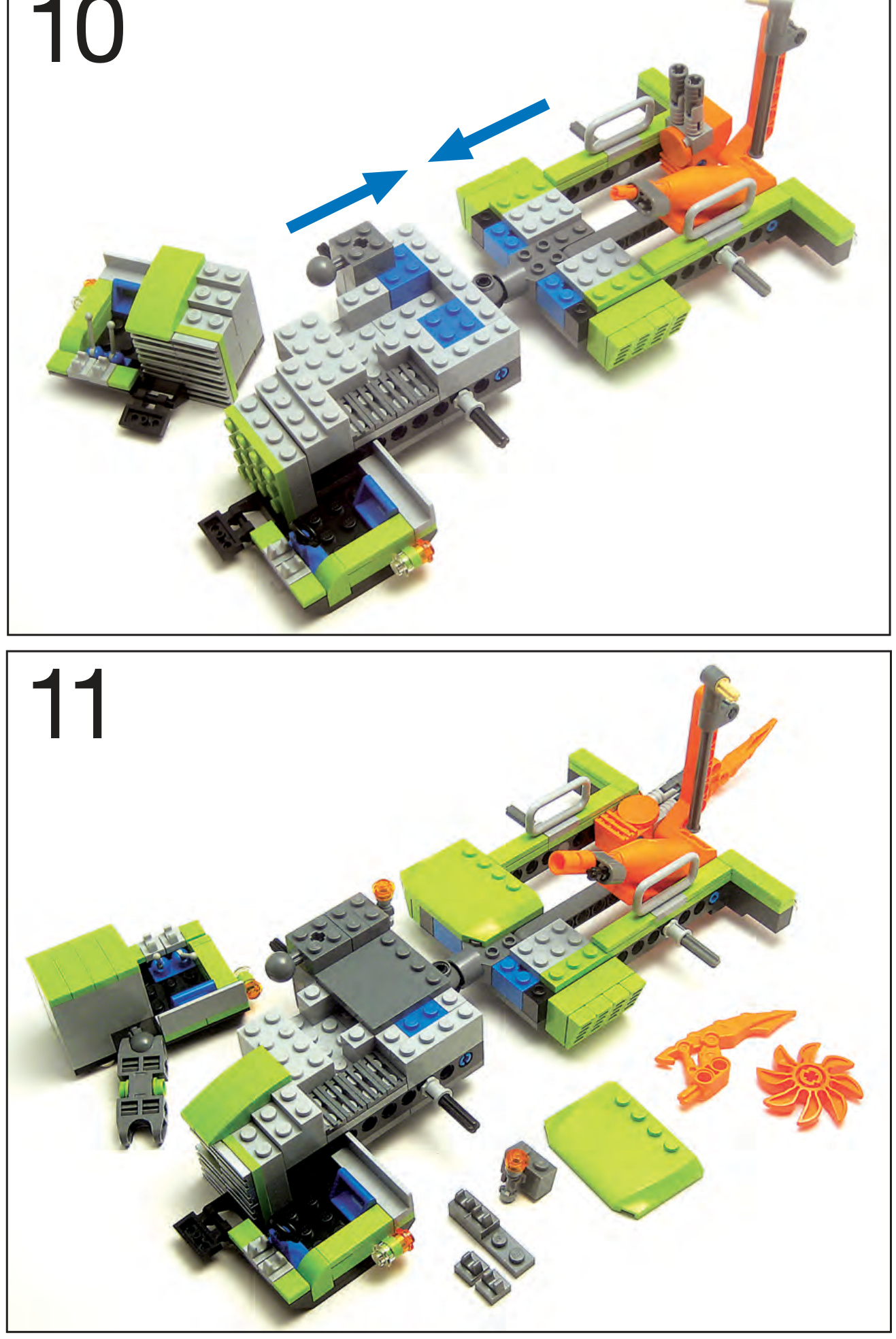 10

11