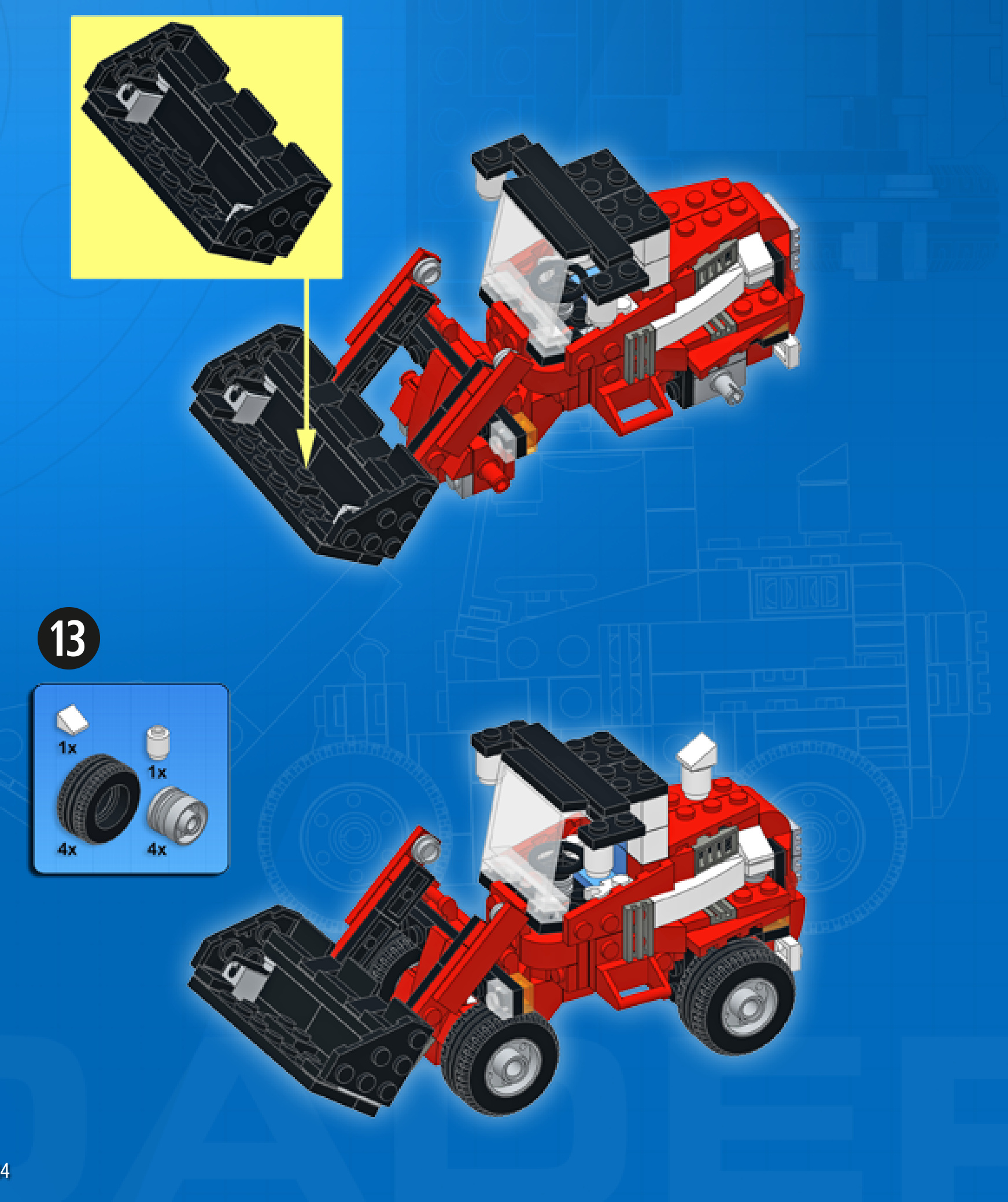 13

1x

1x

4x

4x

4