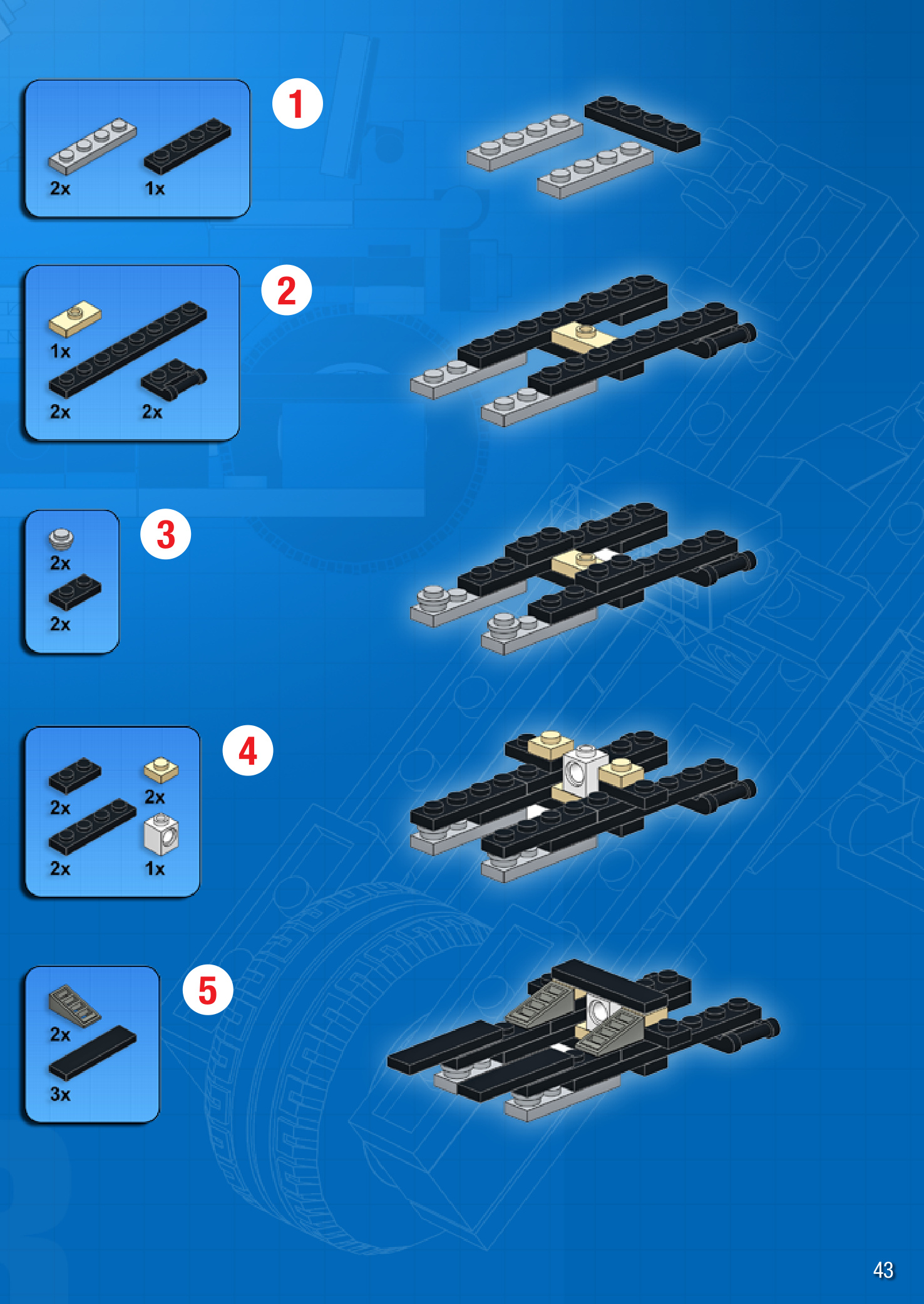 2x 1x

1

1x

2x 2x

2

2x

2x

3

2x 2x

2x 1x

4

2x

3x

5

43