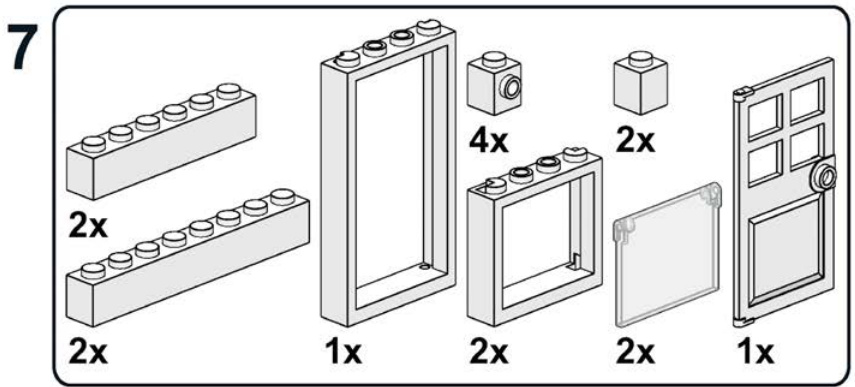 7

2x

2x

1x

4x

2x

2x

2x

1x