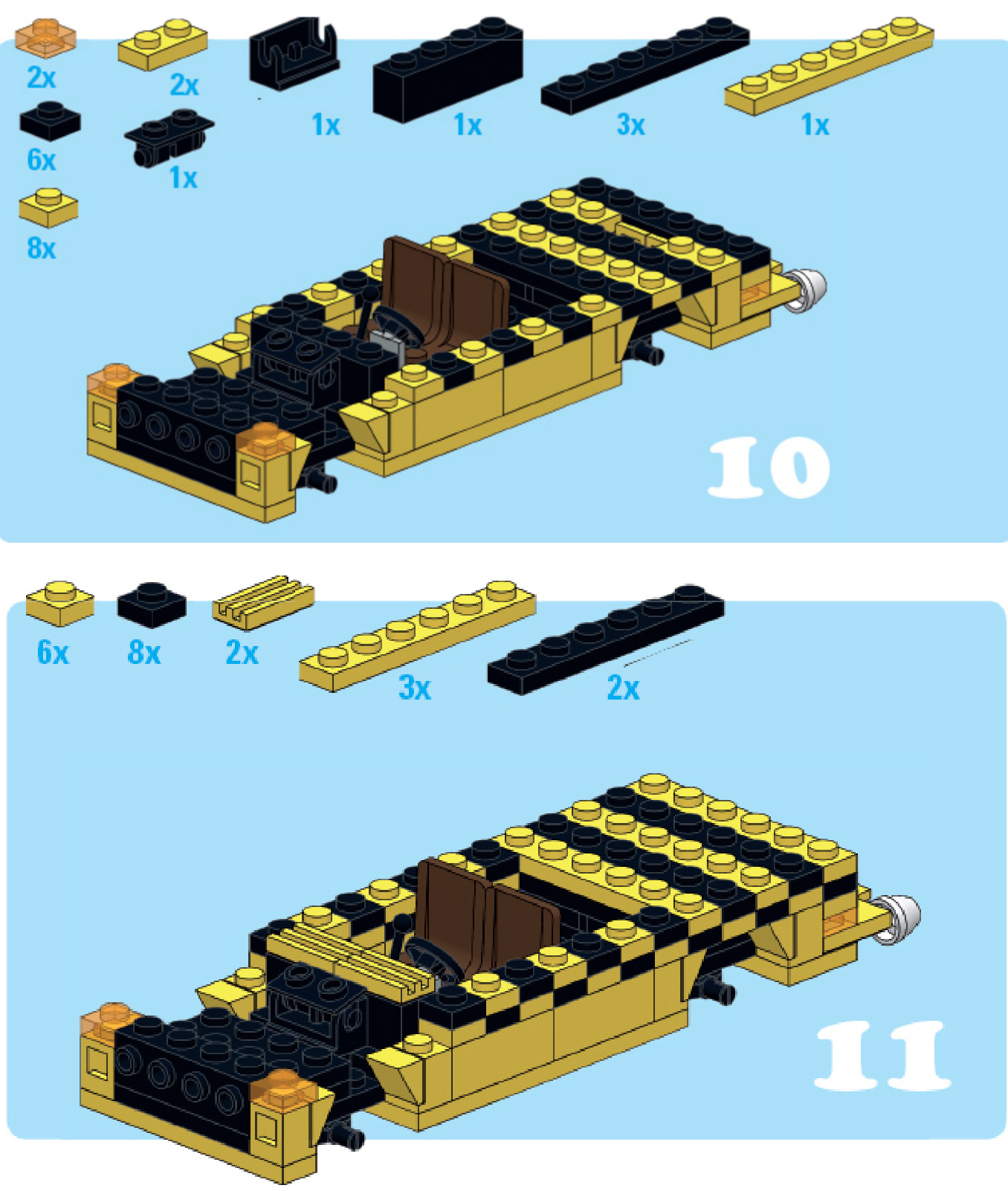 2x
2x
1x
1x
3x
1x
6x
1x
8x
10

6x
8x
2x
3x
2x
11