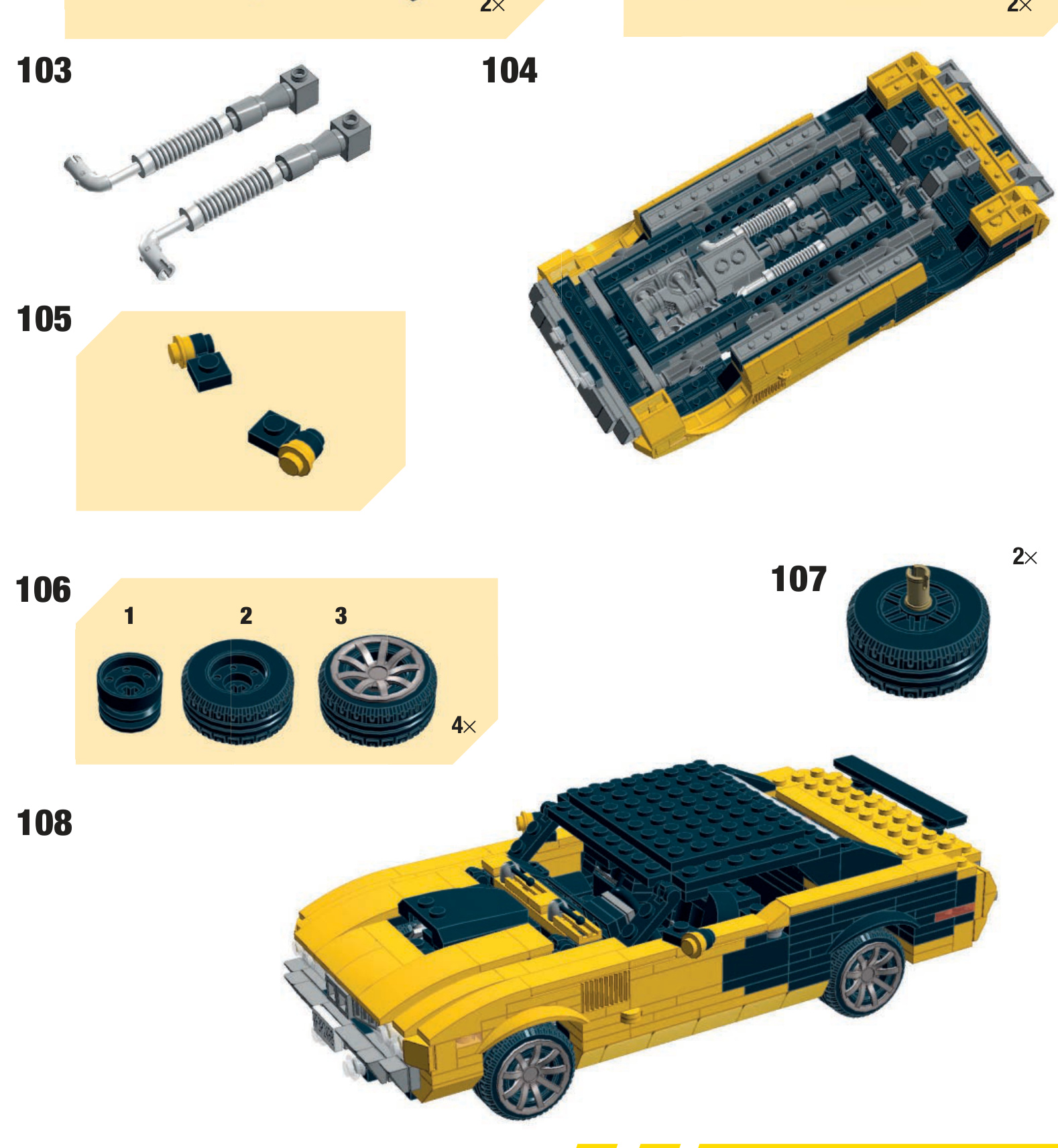 2×

2×

103

104

105

106

1

2

3

4×

107

2×

108