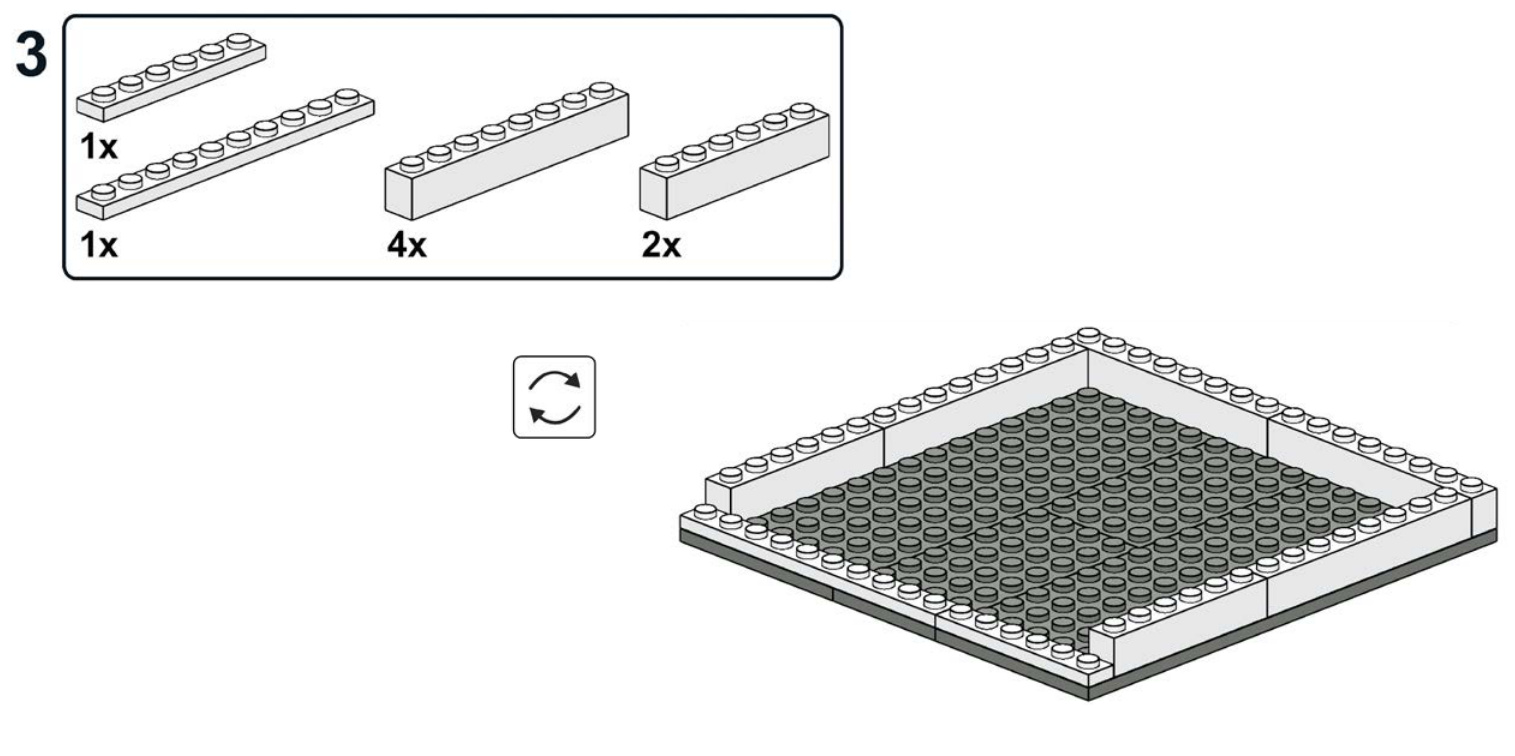 3

1x

1x

4x

2x