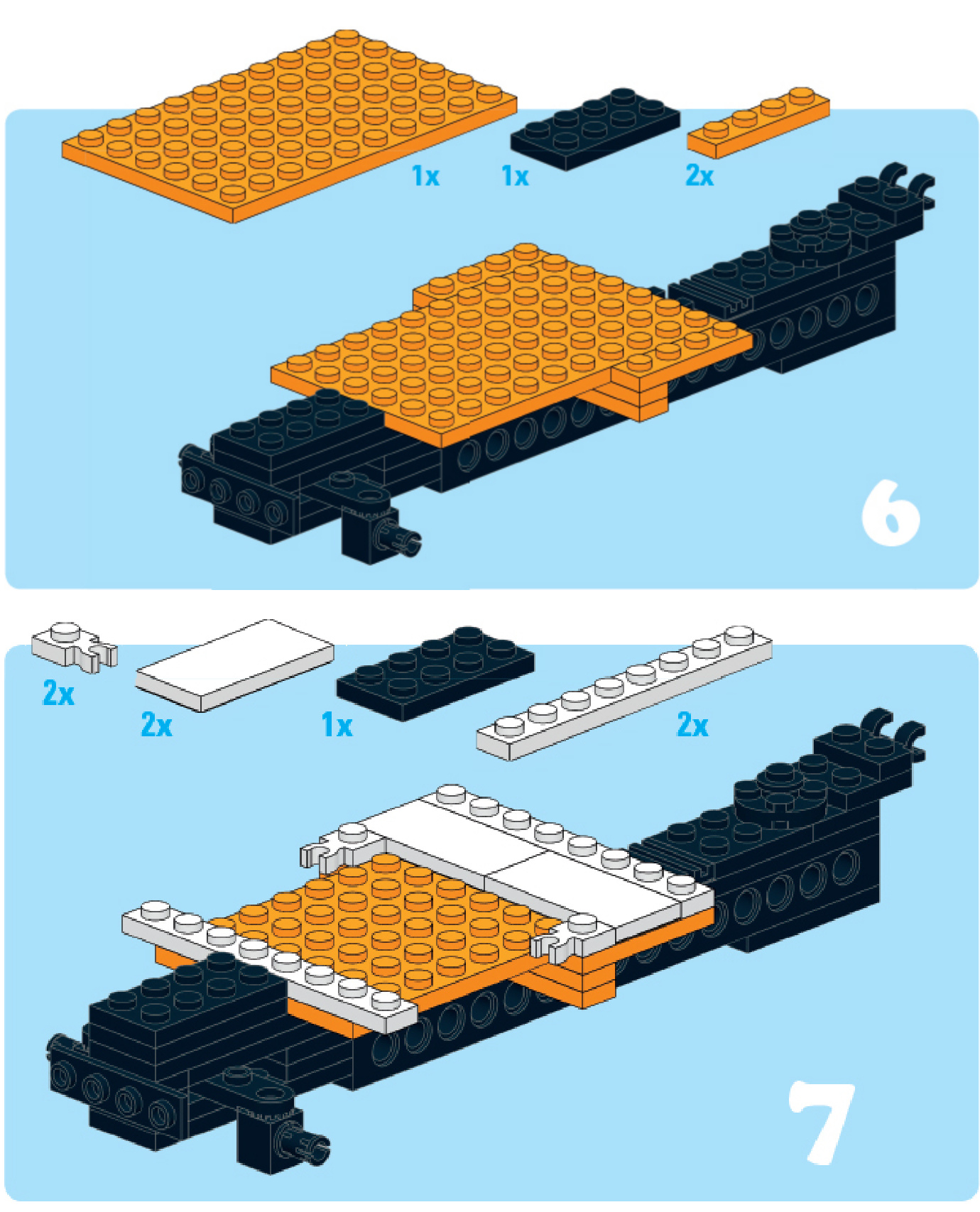 1x
1x
2x
6
2x
2x
1x
2x
7