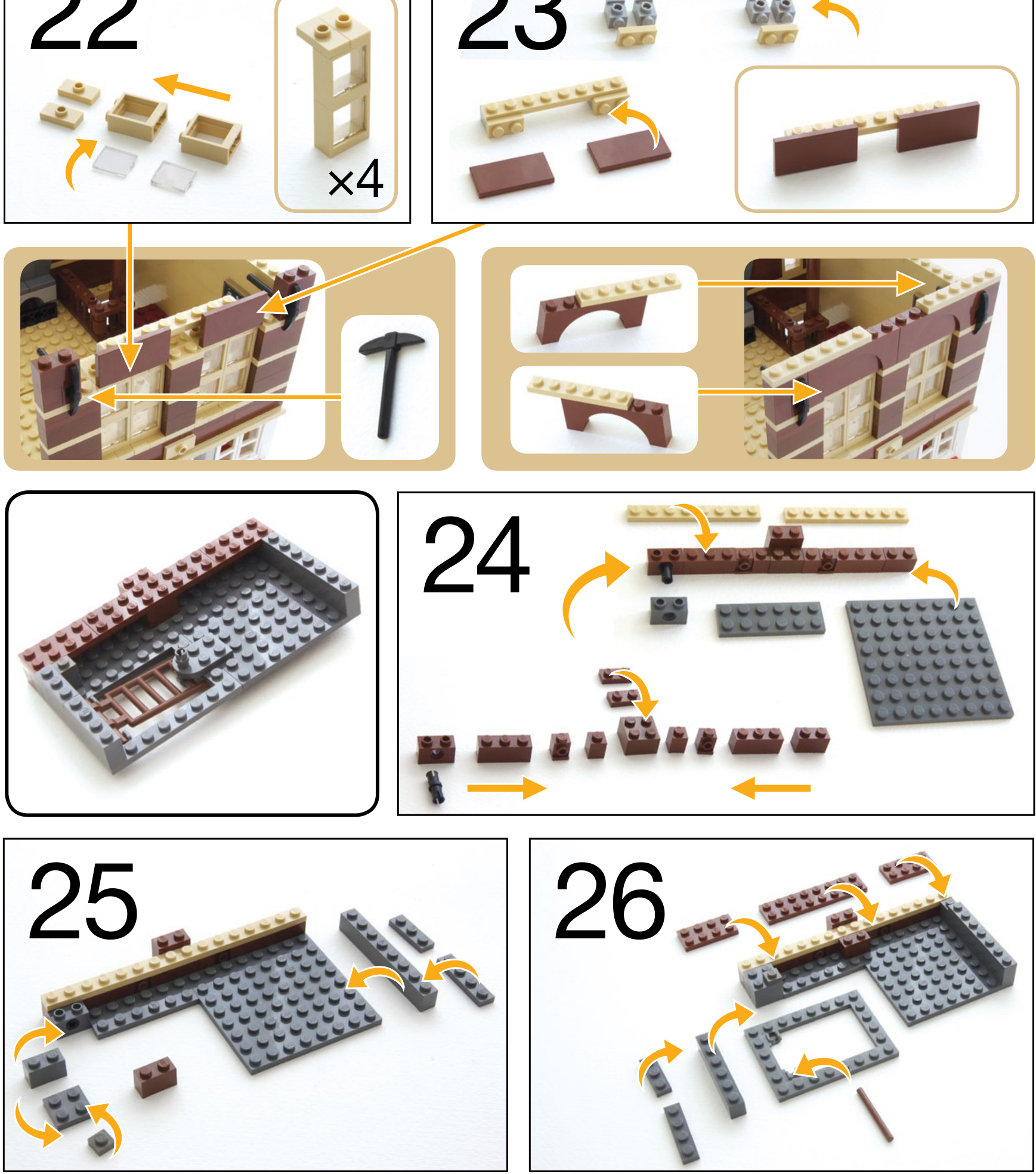 22

×4

23

24

25

26