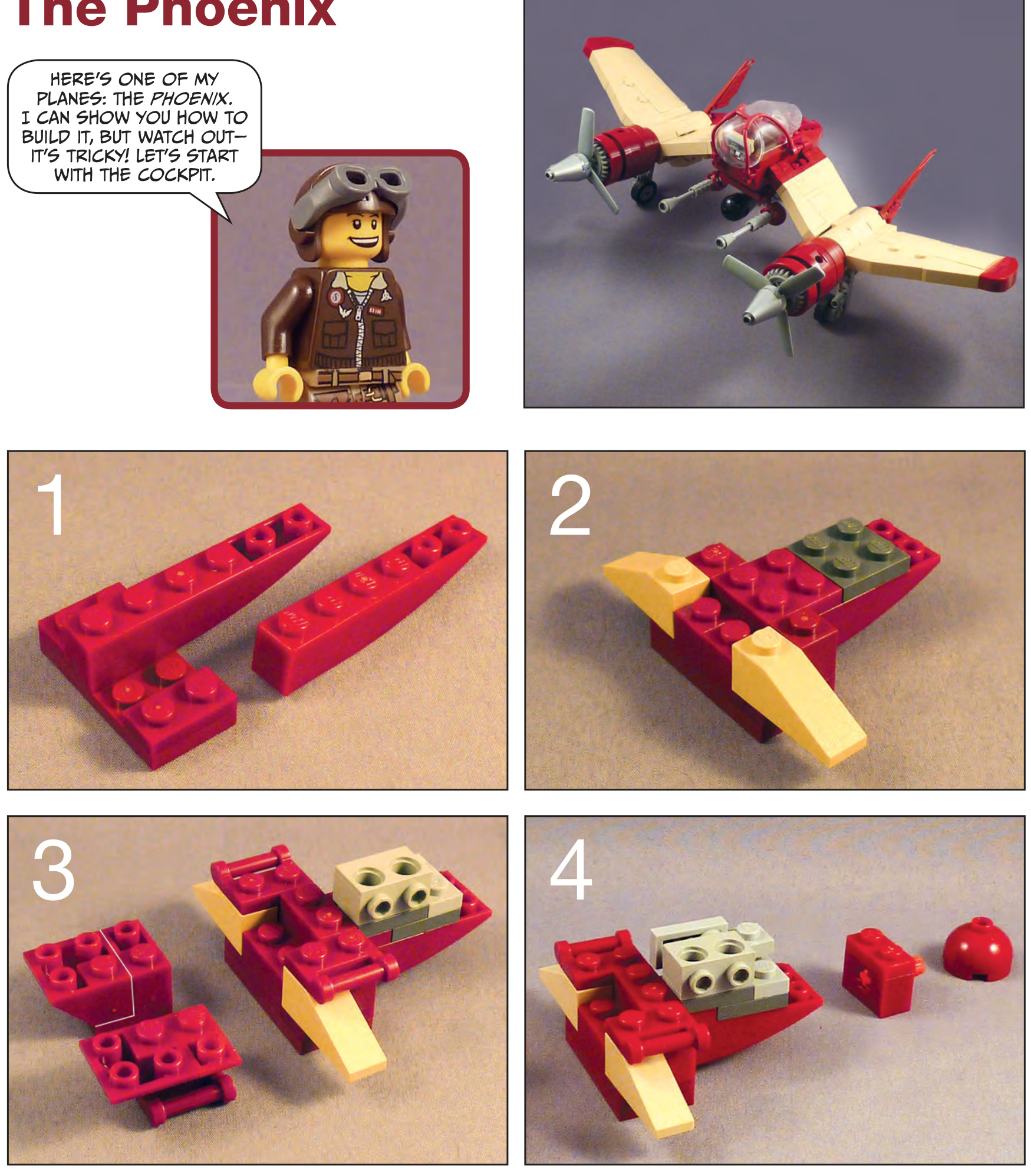 The Phoenix

HERE'S ONE OF MY PLANES: THE PHOENIX. I CAN SHOW YOU HOW TO BUILD IT, BUT WATCH OUT— IT'S TRICKY! LET'S START WITH THE COCKPIT.

1

2

3

4