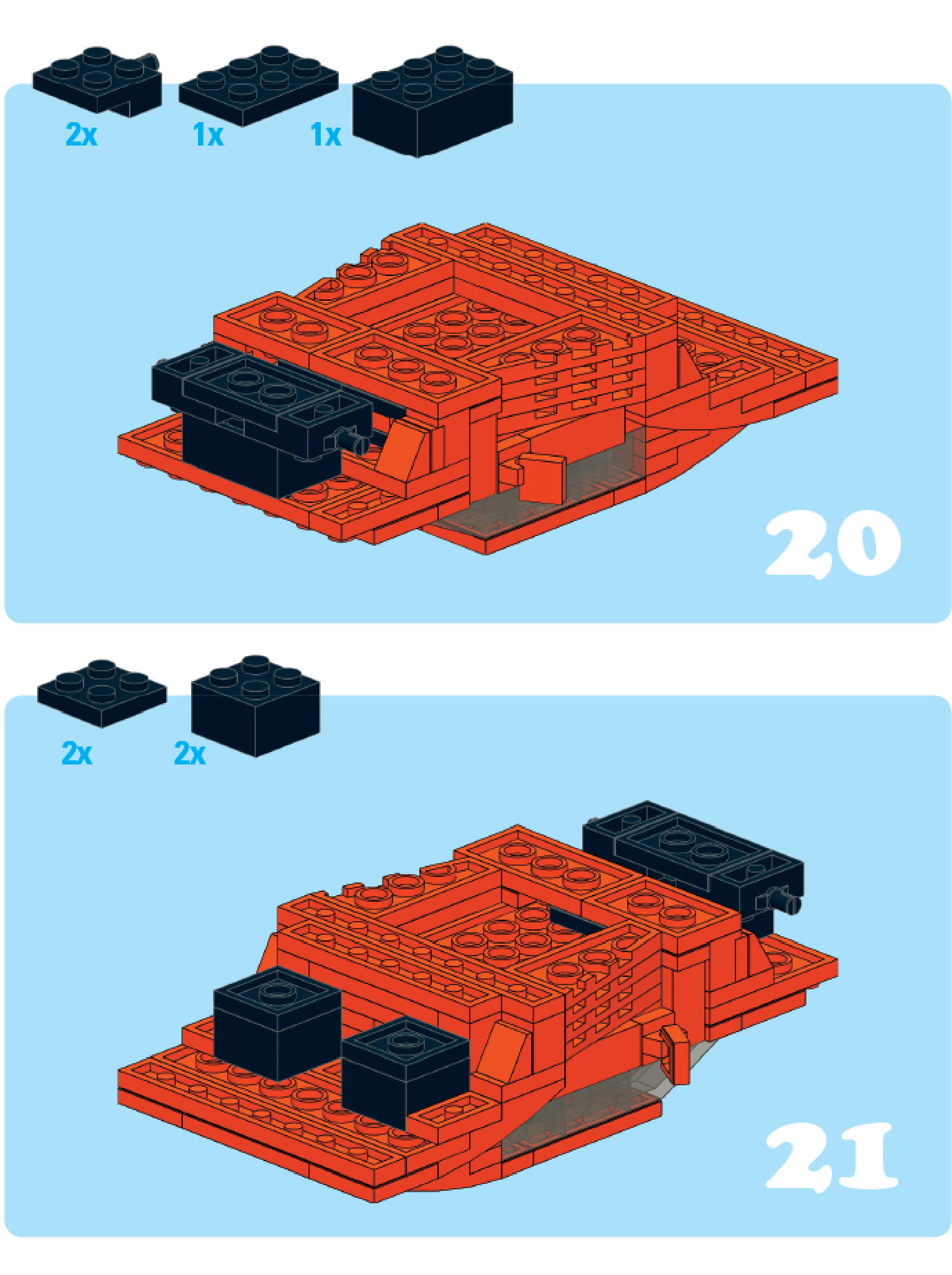 2x 1x 1x

20

2x 2x

21