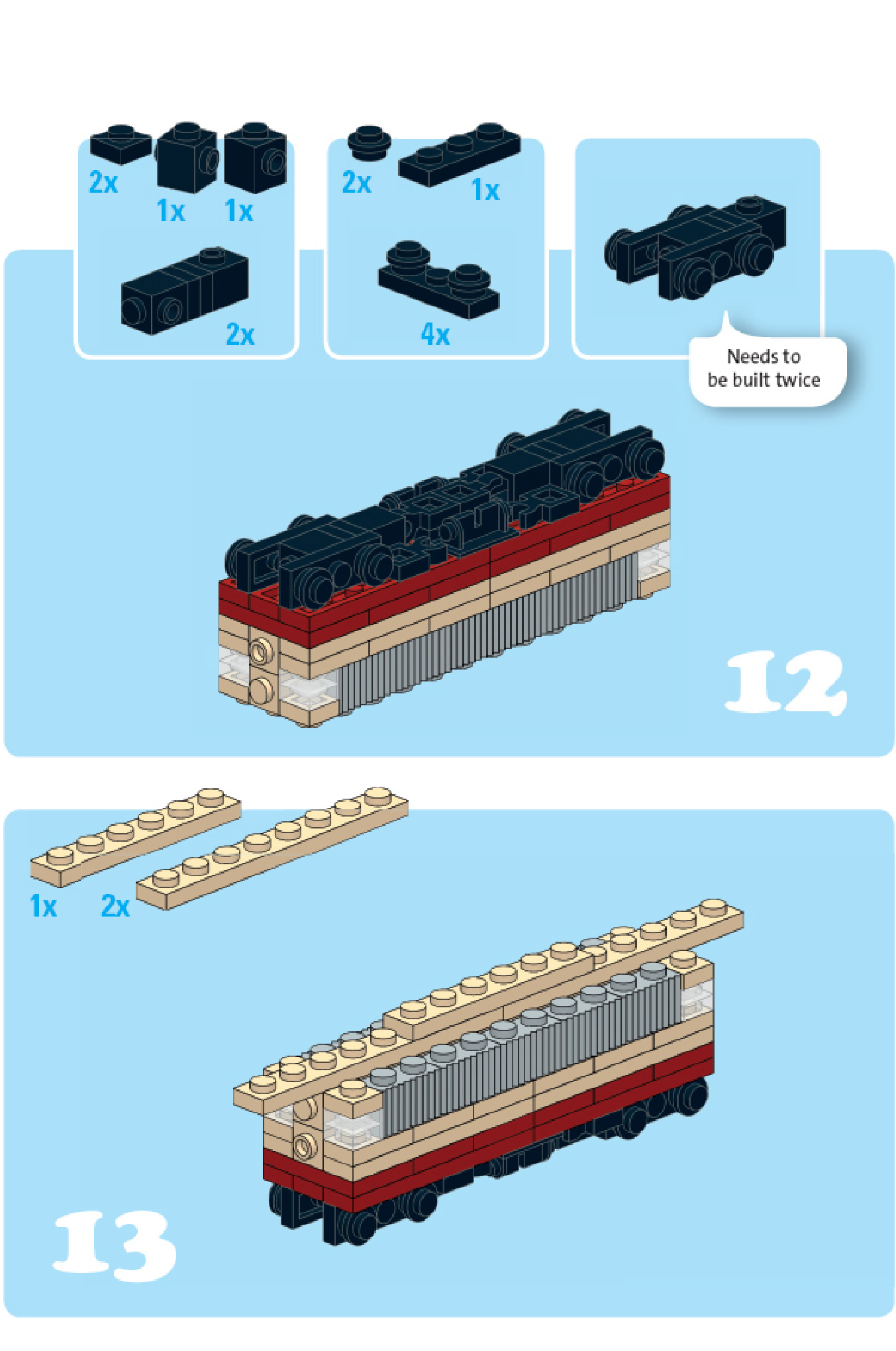 2x
1x 1x
2x

2x
1x
4x

Needs to be built twice

12

1x 2x

13