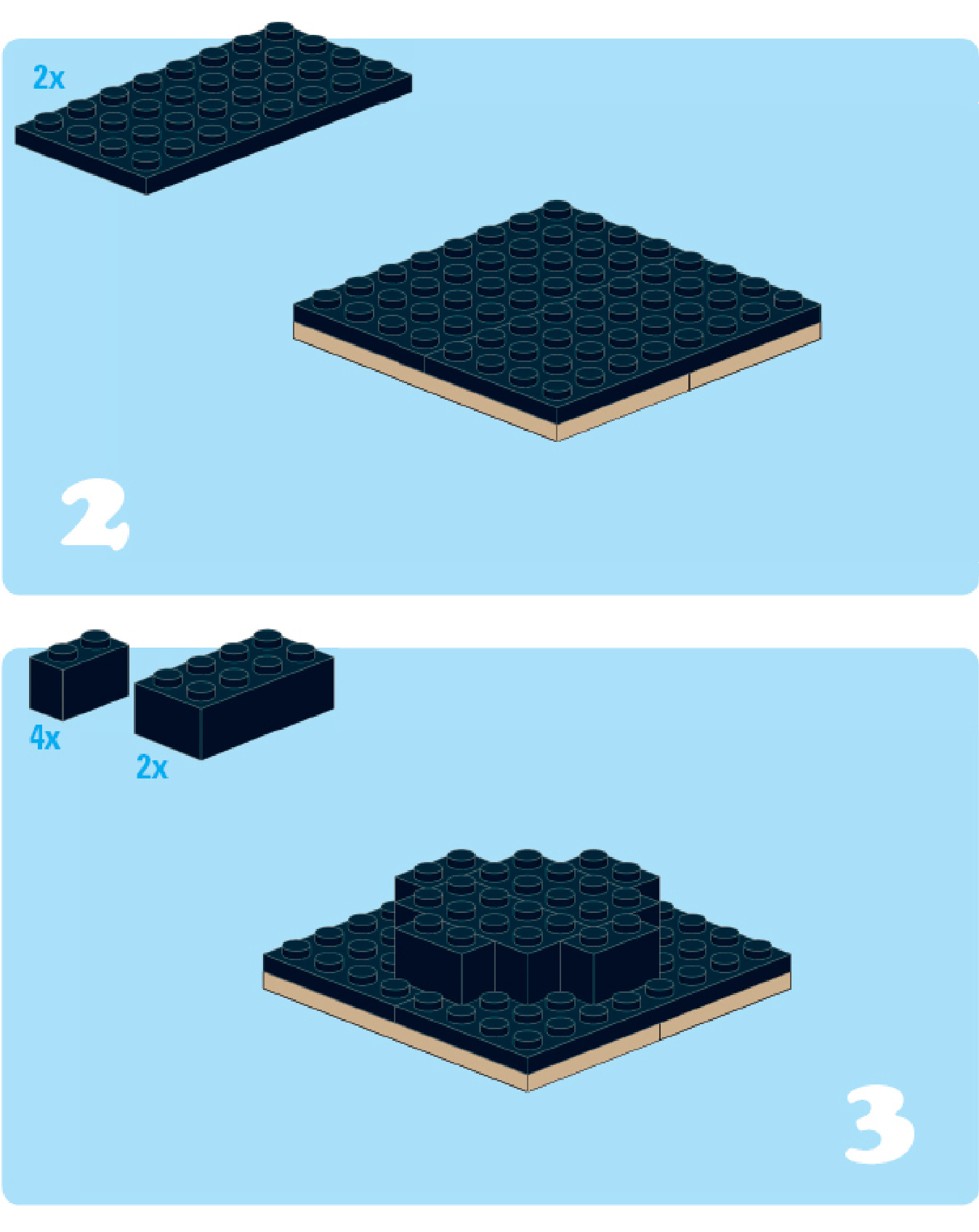 2x

2

4x

2x

3