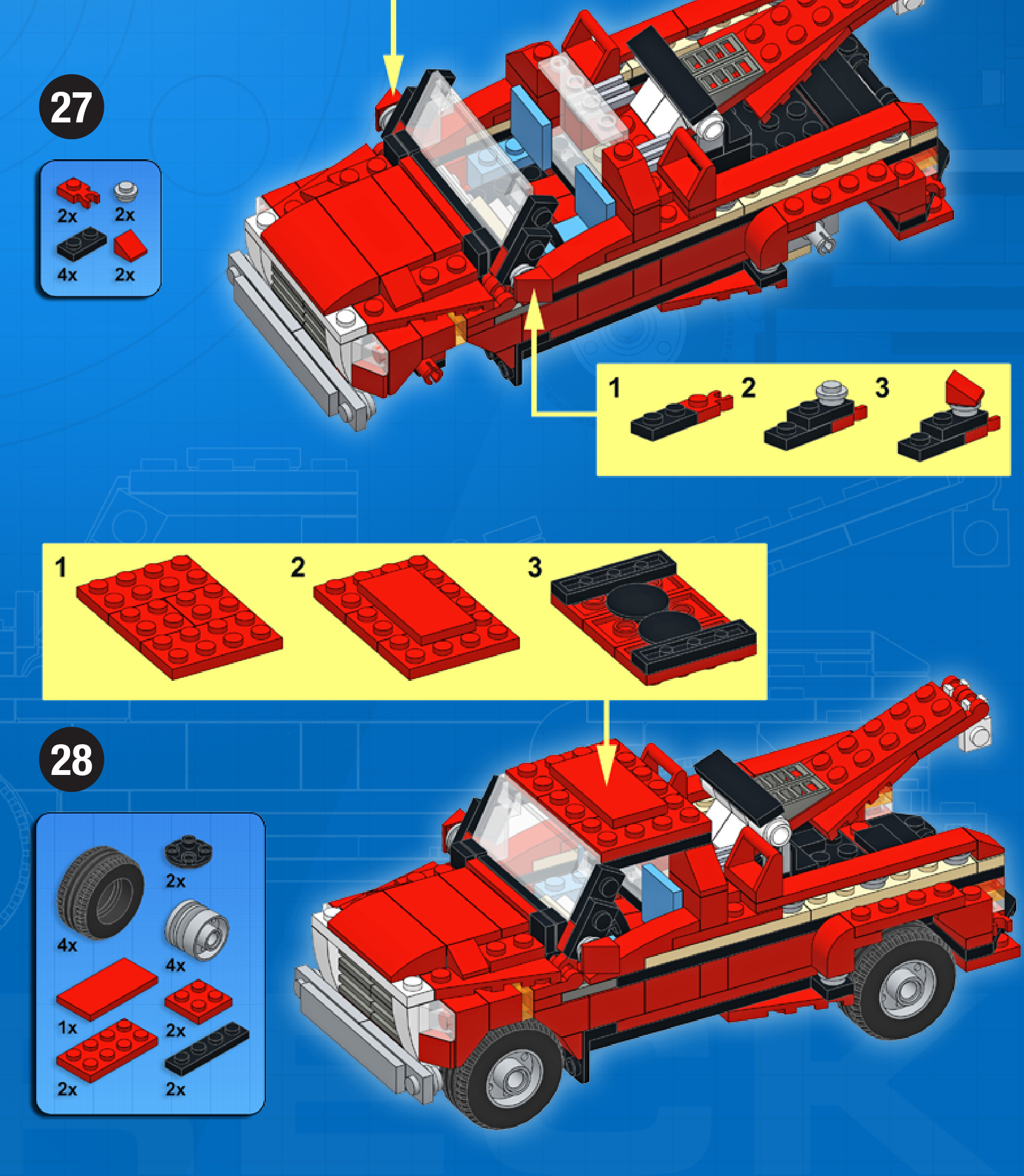 27

2x
2x
4x
2x

1
2
3

1
2
3

28

2x
4x
4x
1x
2x
2x
2x