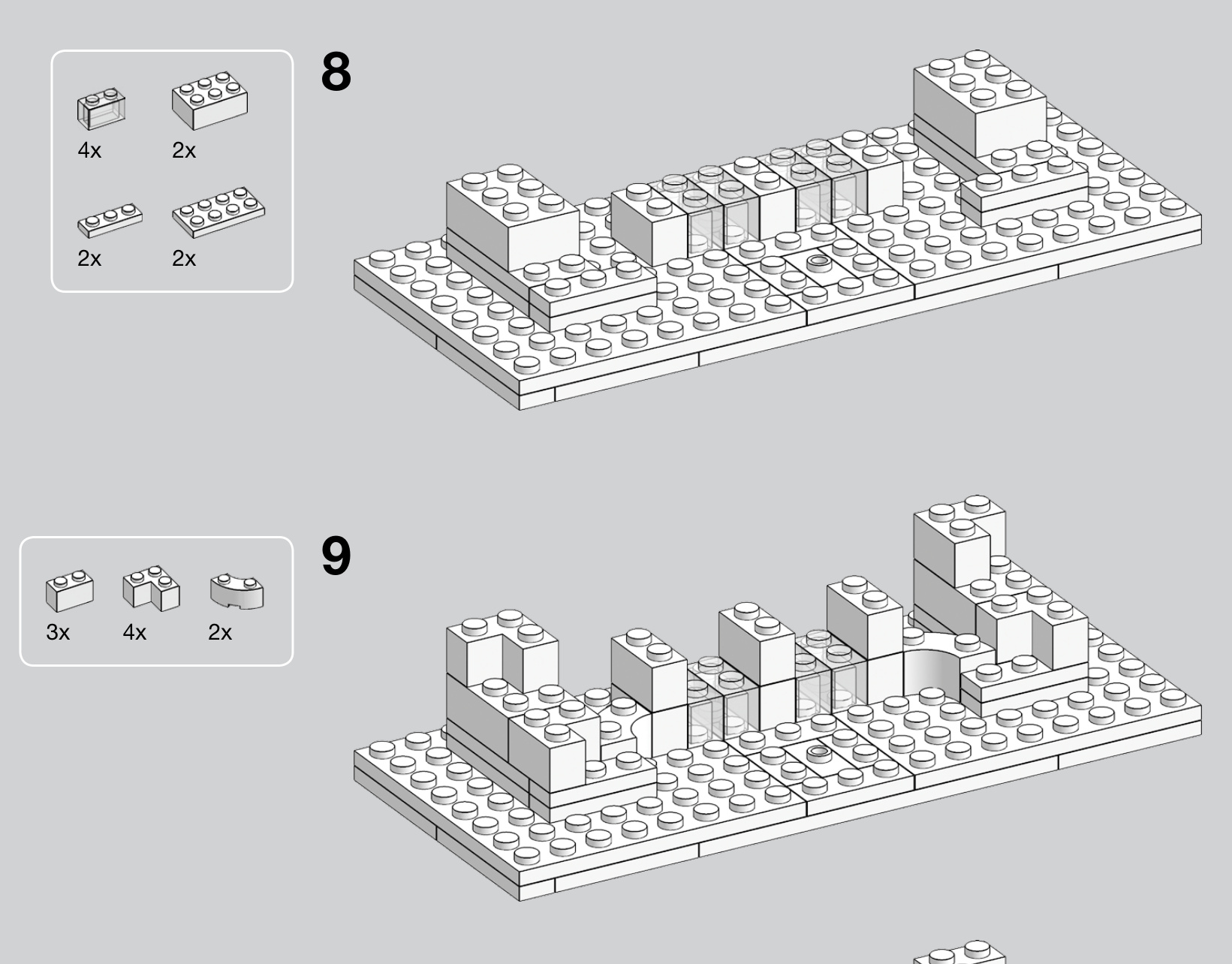 4x
2x
2x
2x

8

3x
4x
2x

9