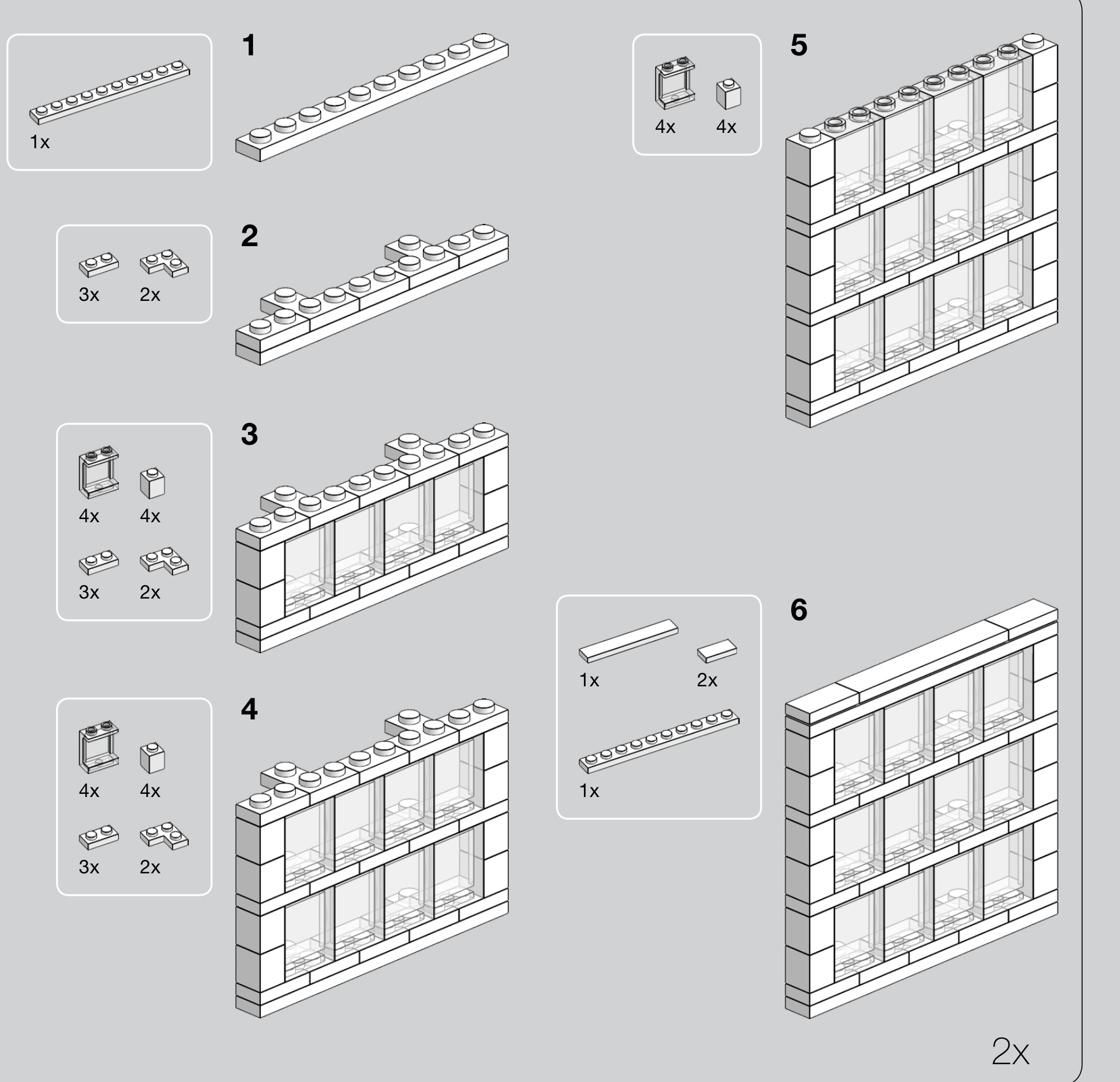 1x

1

3x 2x

2

4x 4x

3x 2x

3

4x 4x

3x 2x

4

4x 4x

5

1x 2x

1x

6

2x