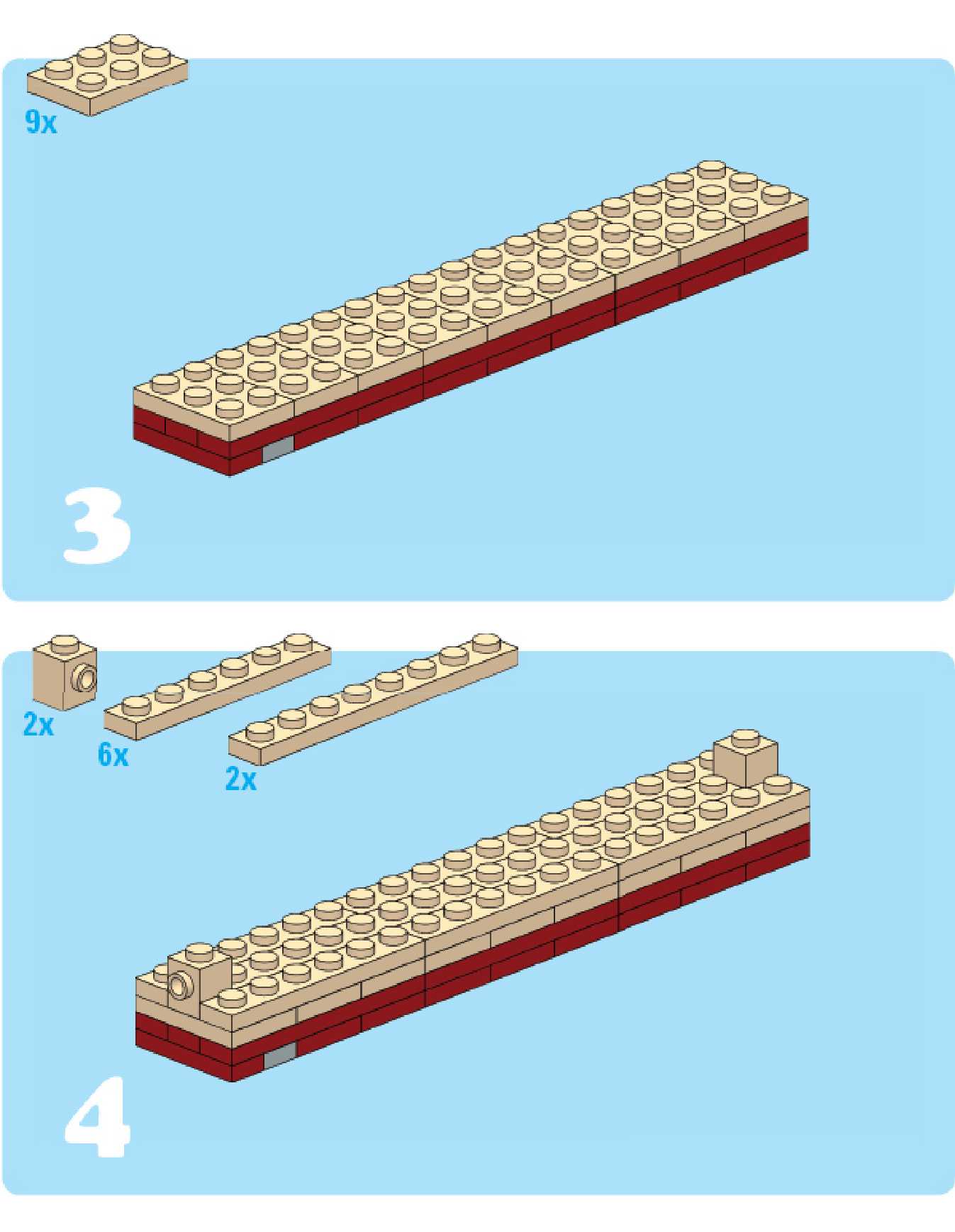 9x

3

2x

6x

2x

4