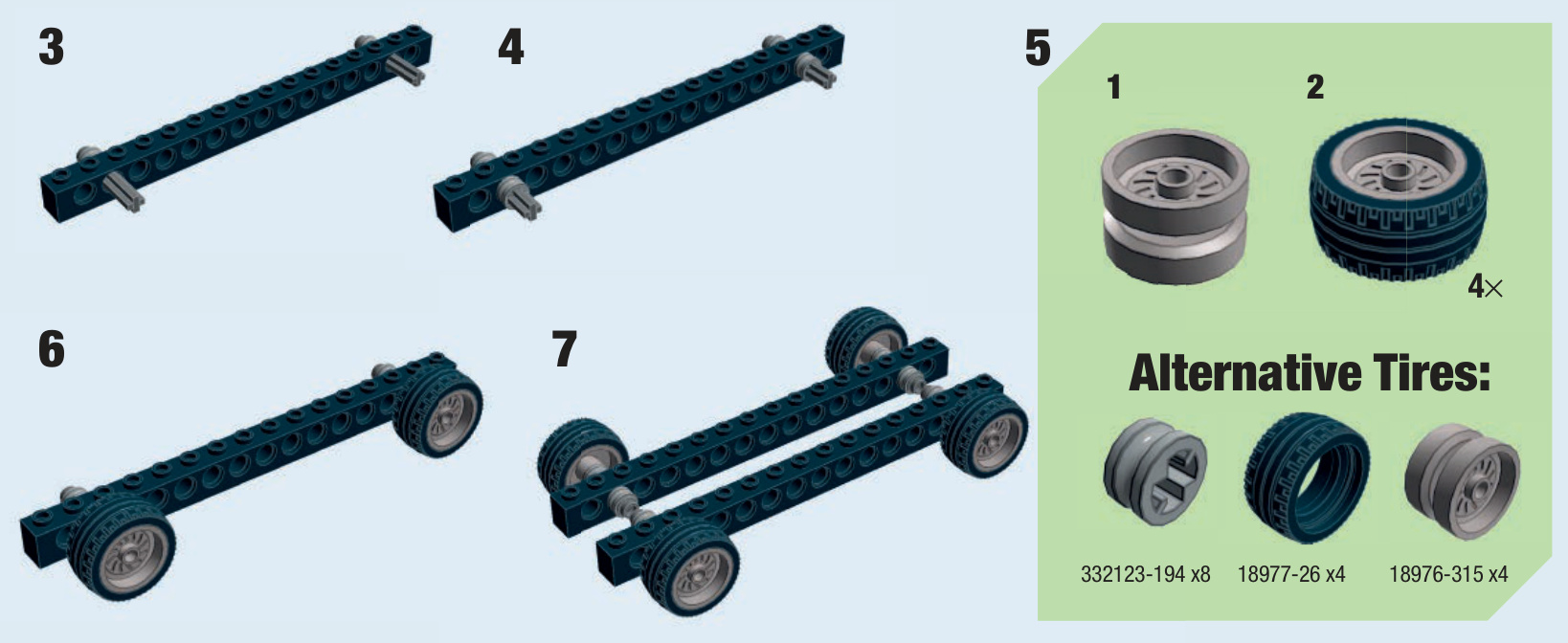 3

4

5

1

2

4×

Alternative Tires:

332123-194 x8

18977-26 x4

18976-315 x4

6

7