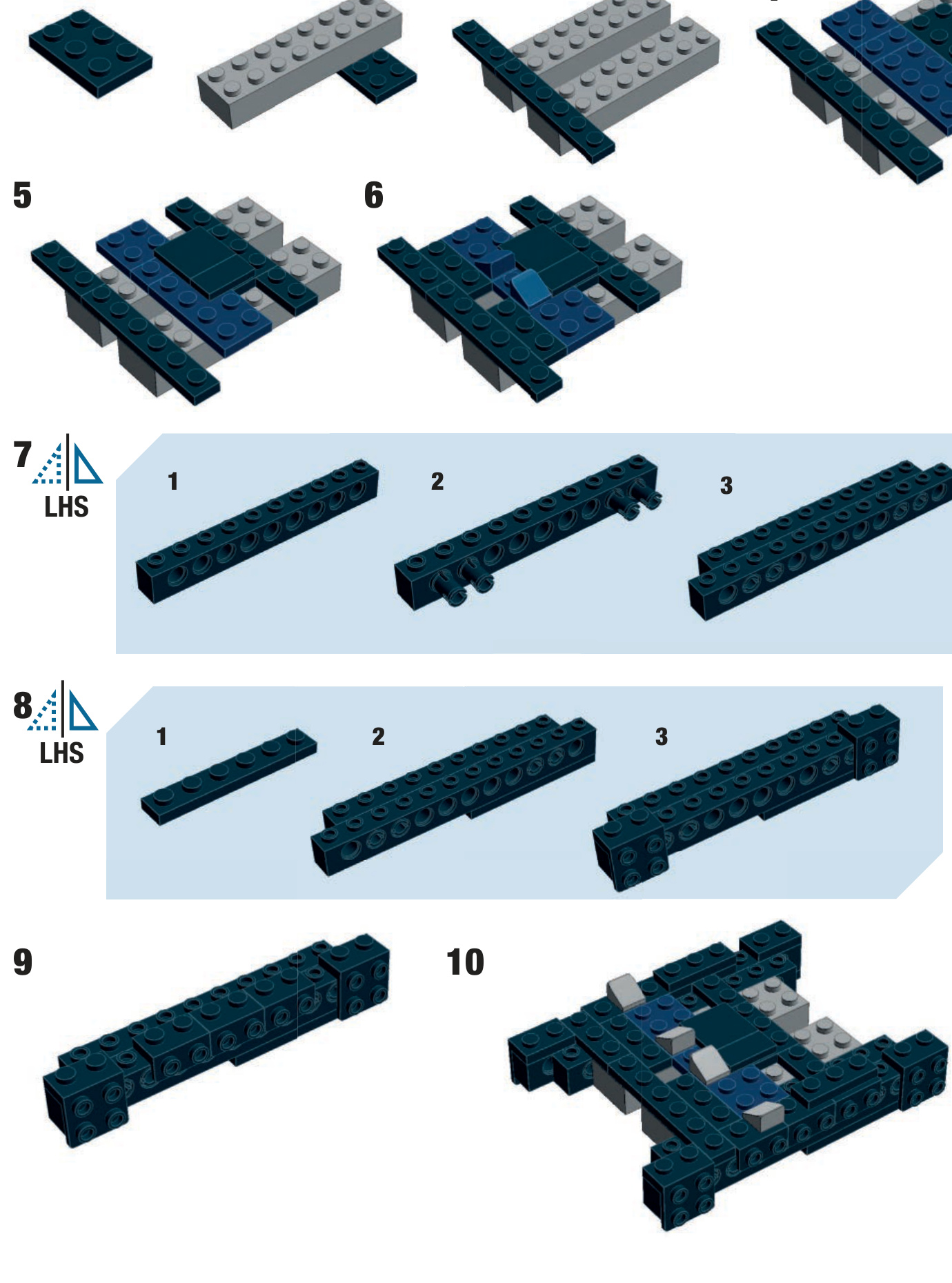 5

6

7
LHS

1

2

3

8
LHS

1

2

3

9

10