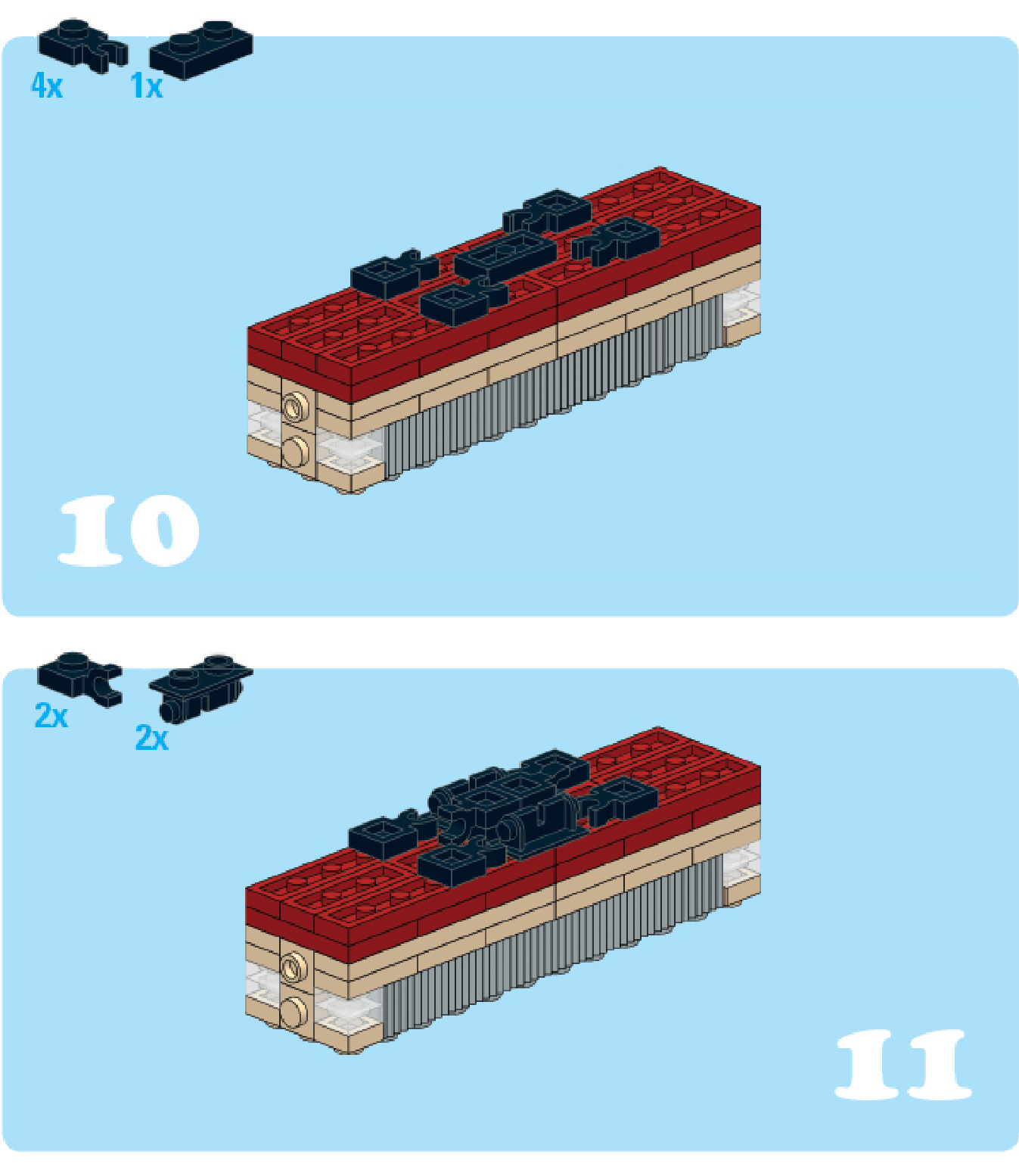 4x 1x

10

2x 2x

11