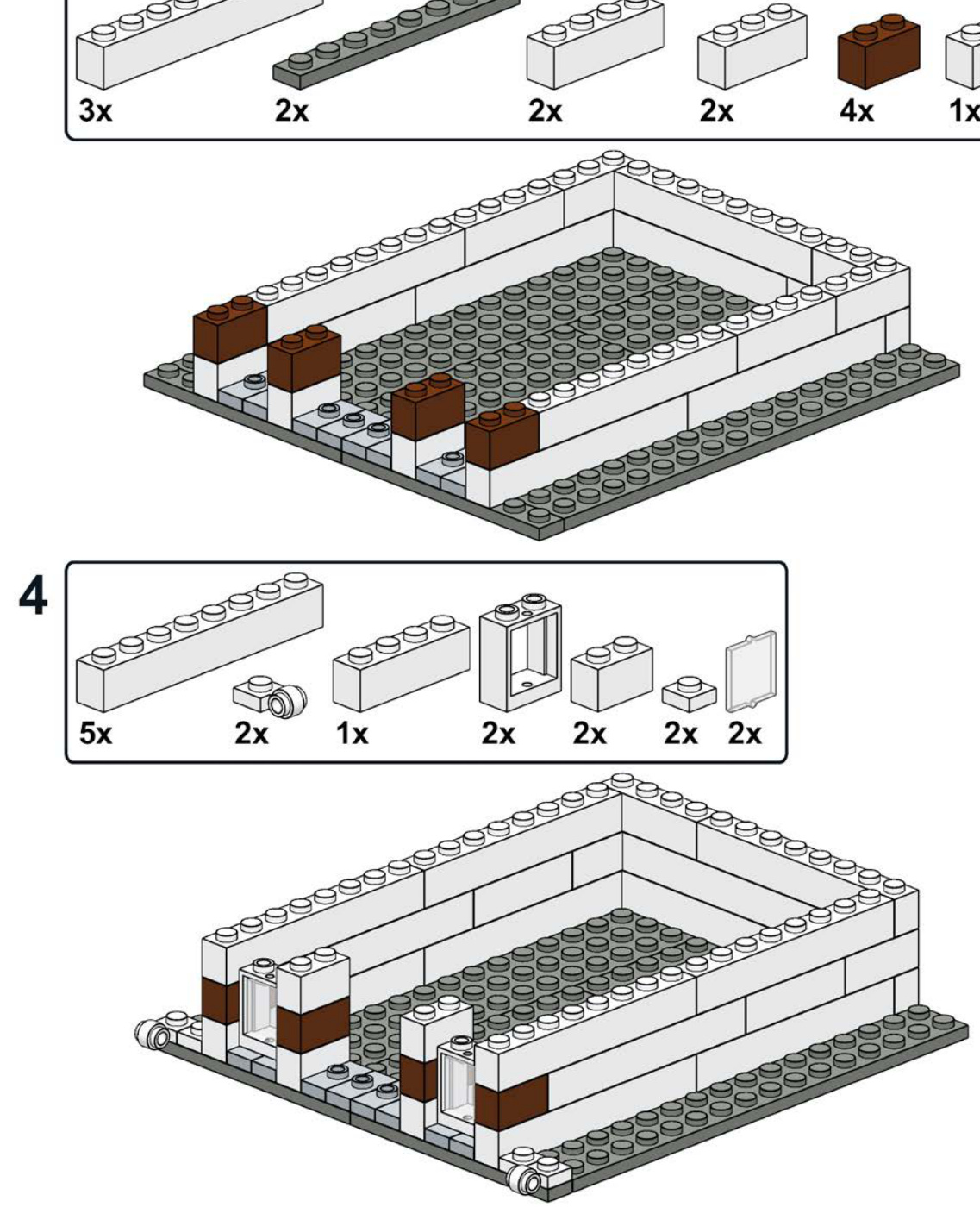 3x
2x
2x
2x
4x
1x

4

5x
2x
1x
2x
2x
2x
2x