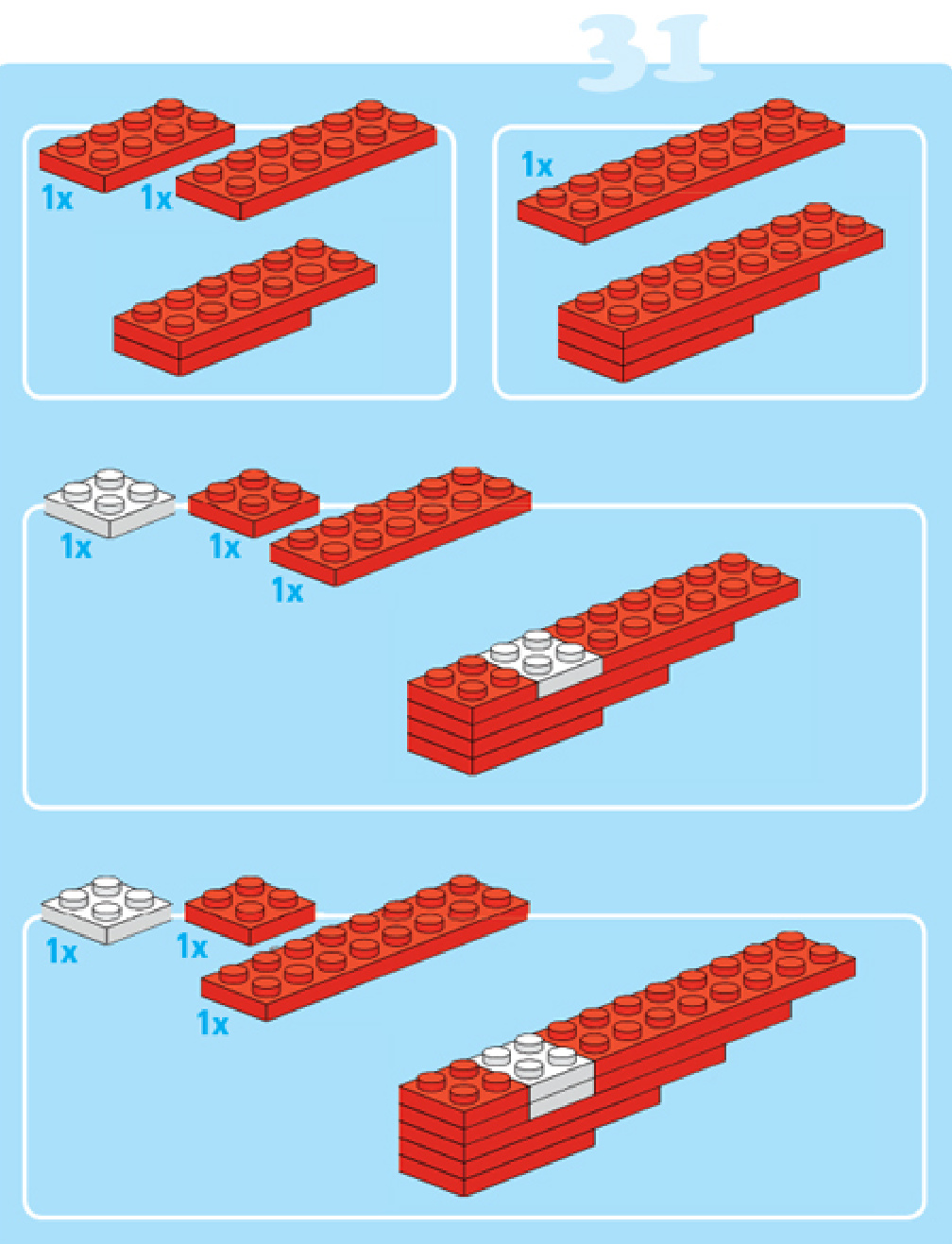 31

1x
1x

1x

1x
1x
1x

1x
1x
1x