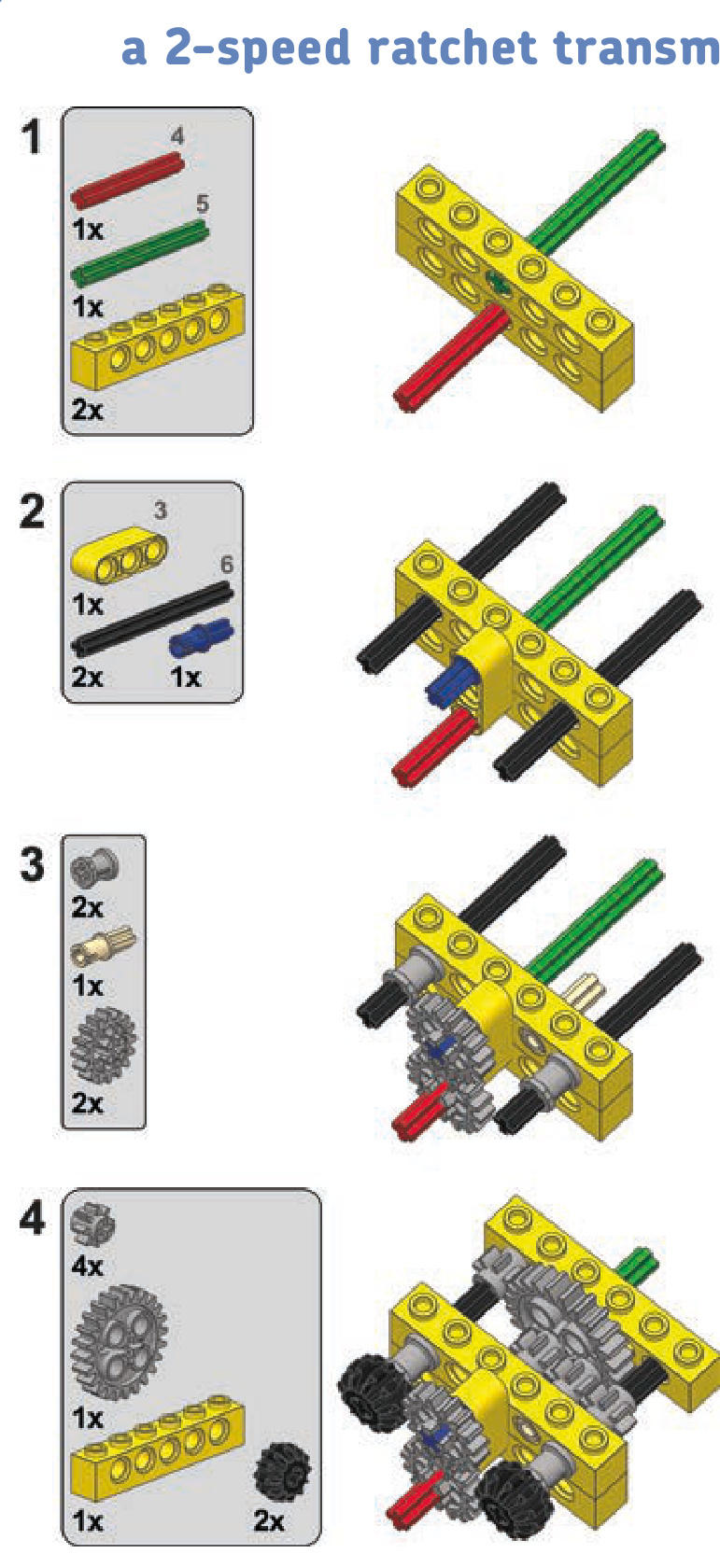 a 2-speed ratchet transm

1
4
1x
5
1x
2x

2
3
1x
6
2x
1x

3
2x
1x
2x

4
4x
1x
1x
2x