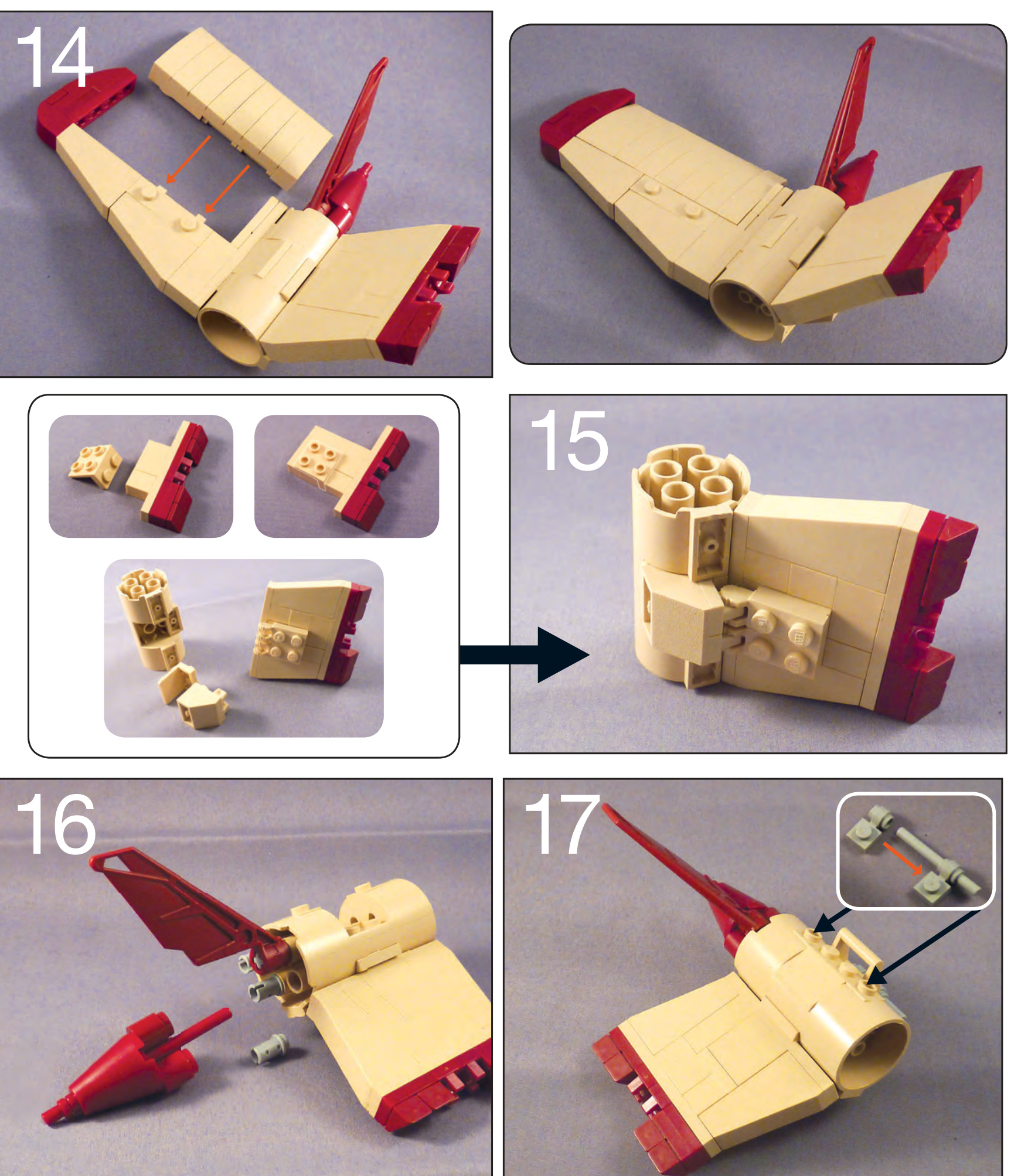 14

15

16

17