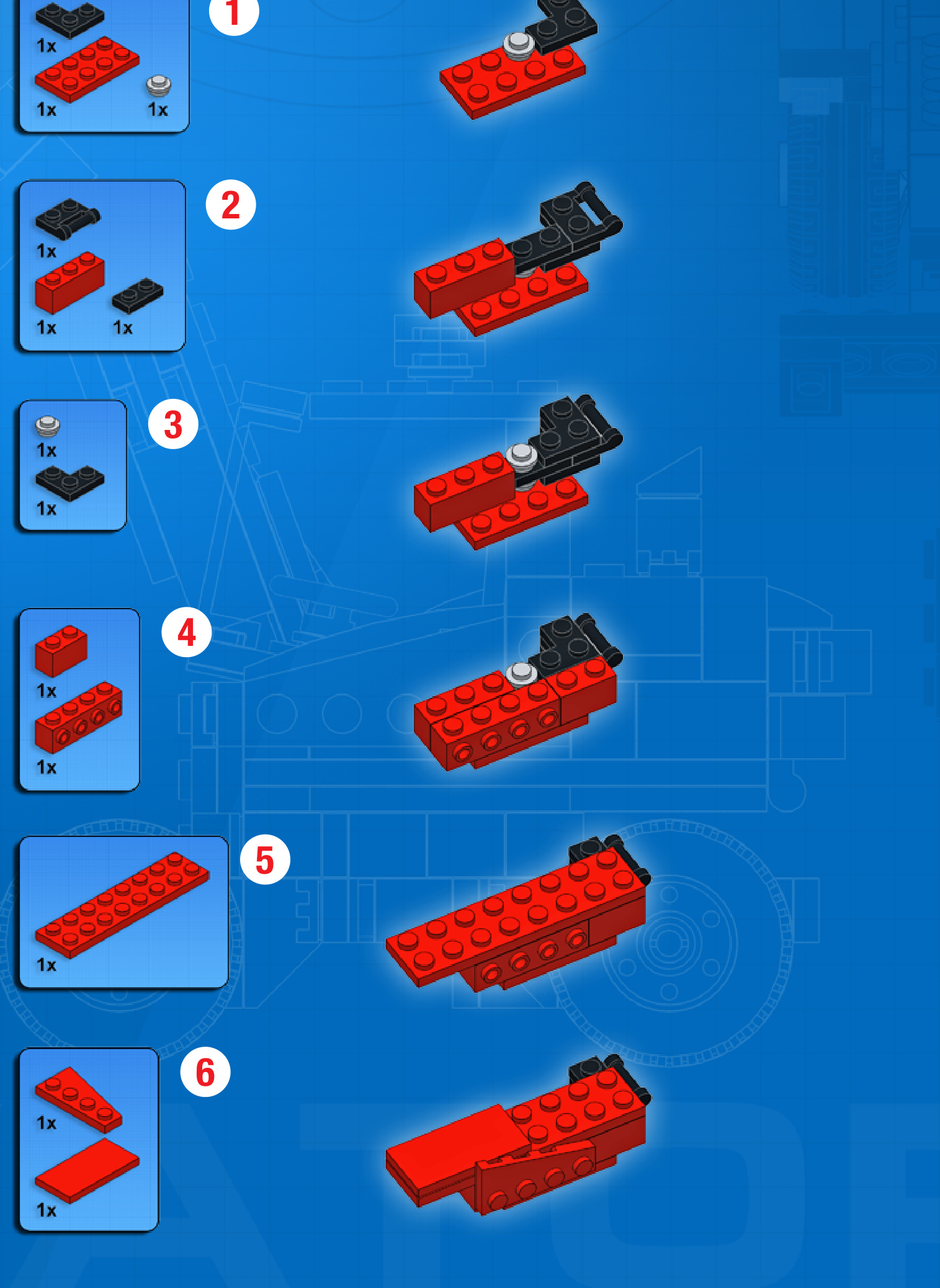 1x
1x
1x
1

1x
1x
1x
2

1x
1x
3

1x
1x
4

1x
5

1x
1x
6