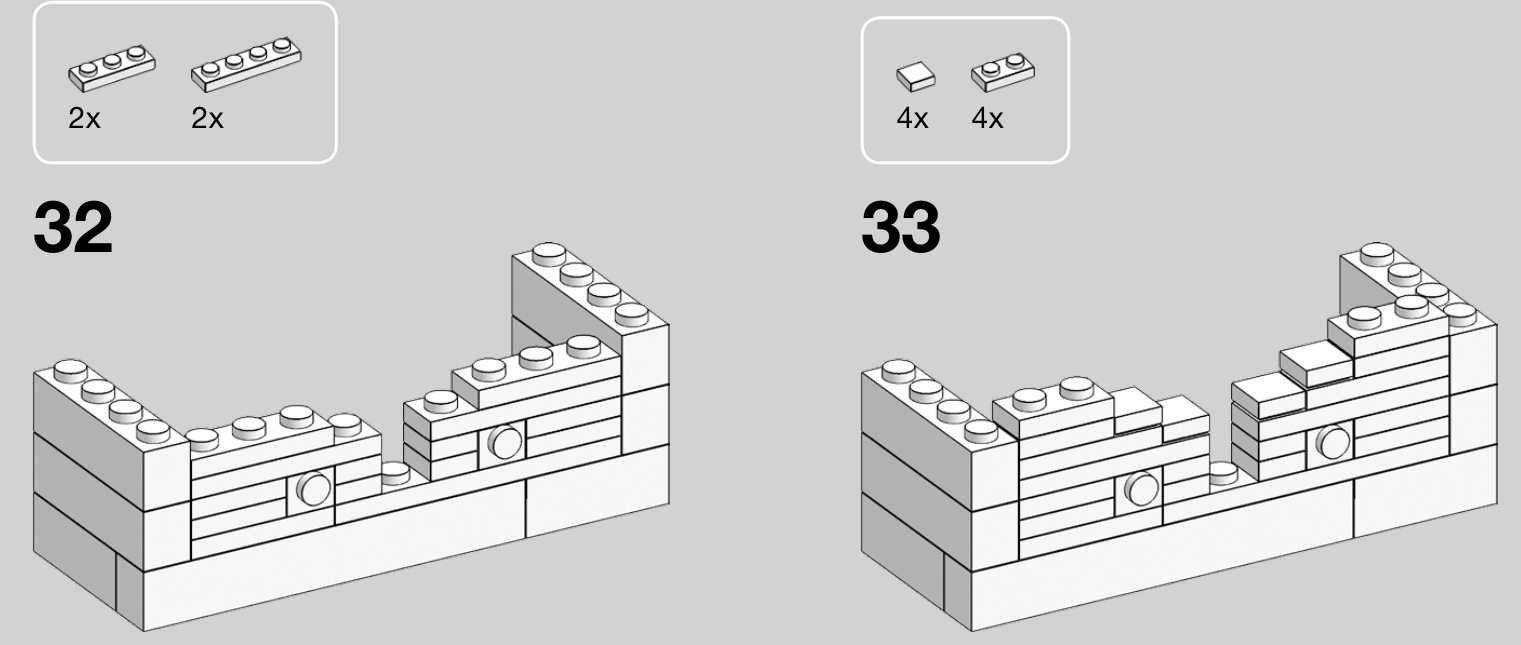 2x 2x

32

4x 4x

33