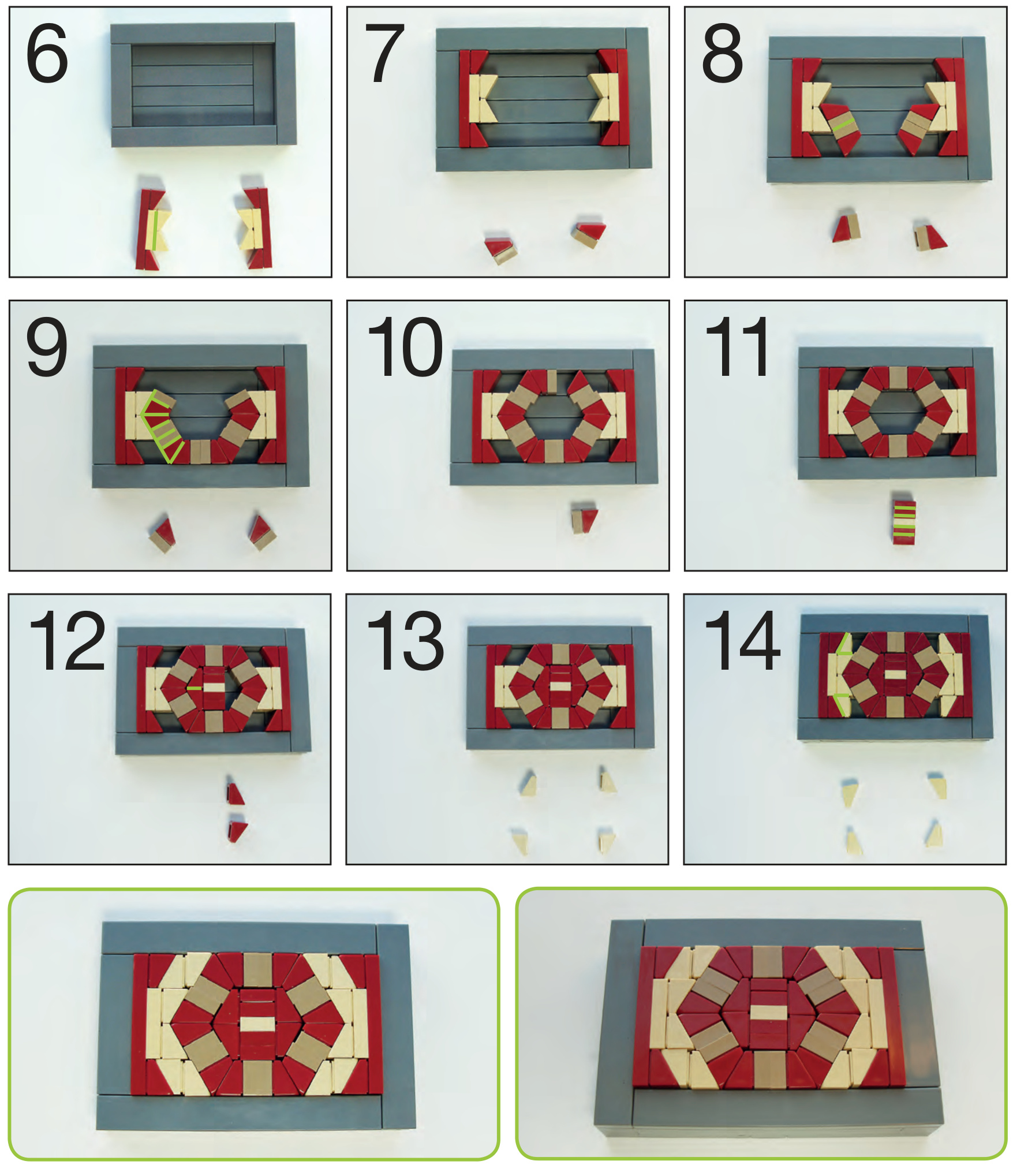 6

7

8

9

10

11

12

13

14