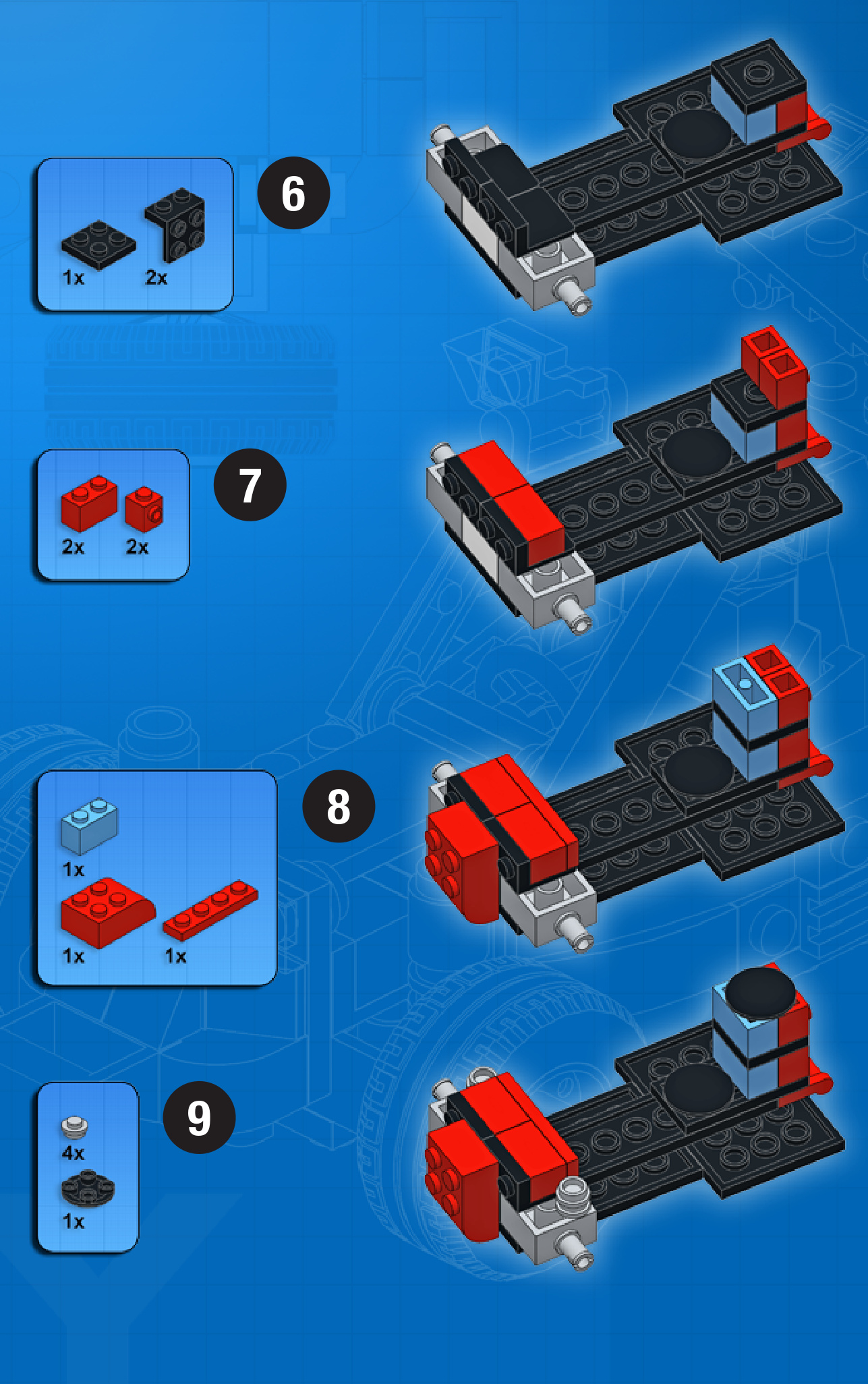 1x 2x

6

2x 2x

7

1x

1x 1x

8

4x

1x

9