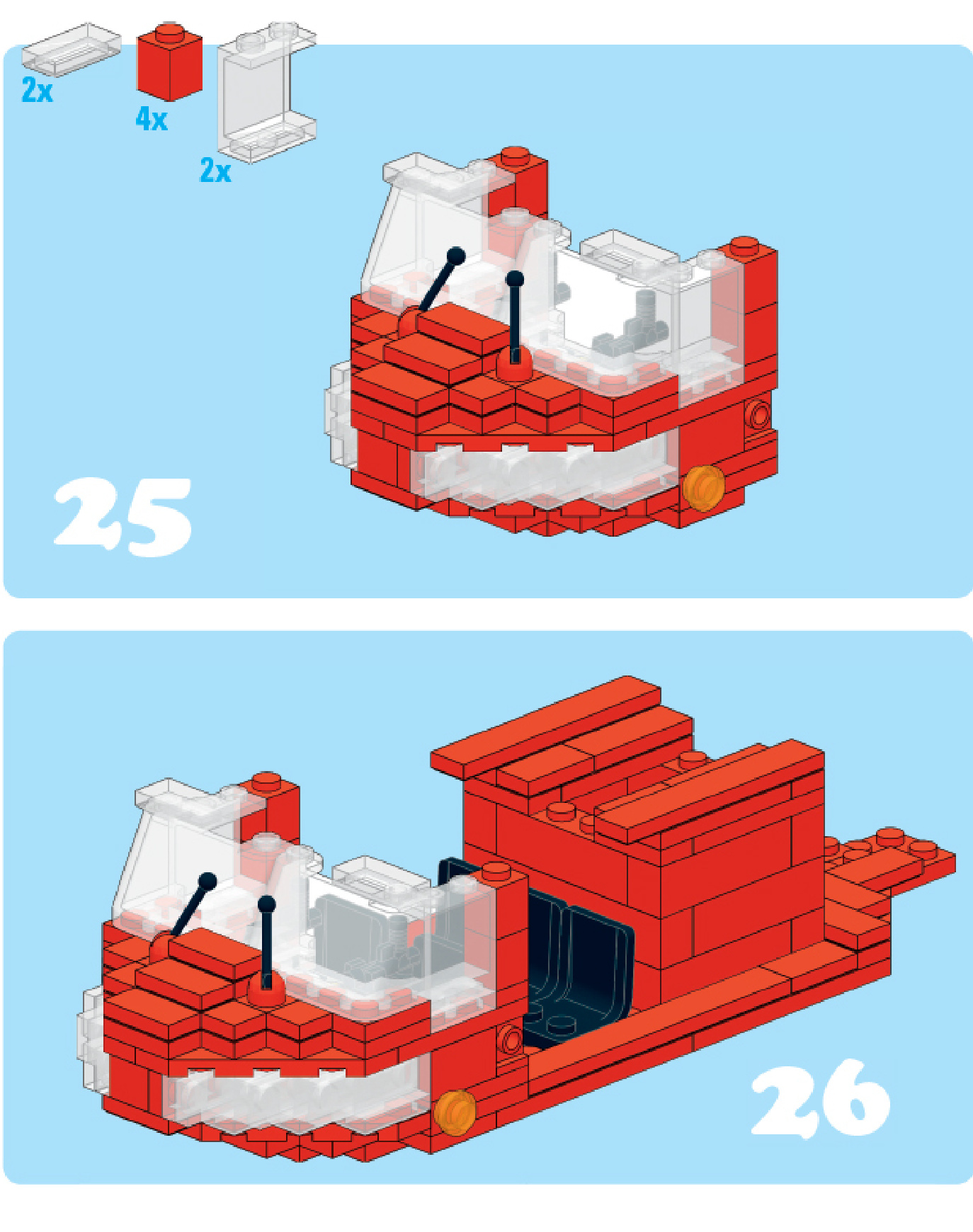 2x
4x
2x
25

26