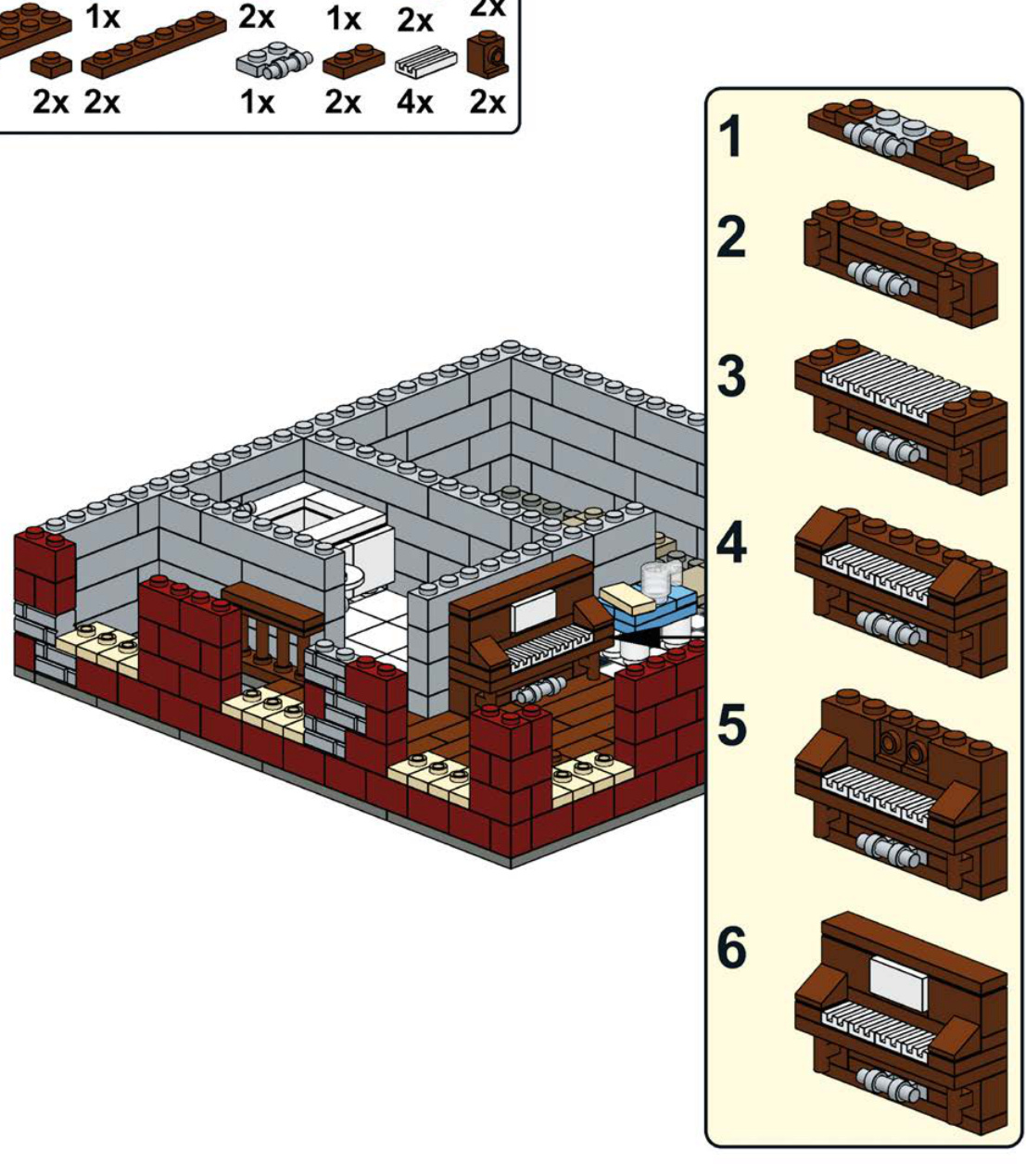 1x 2x 1x 2x 2x
2x 2x 1x 2x 4x 2x

1
2
3
4
5
6