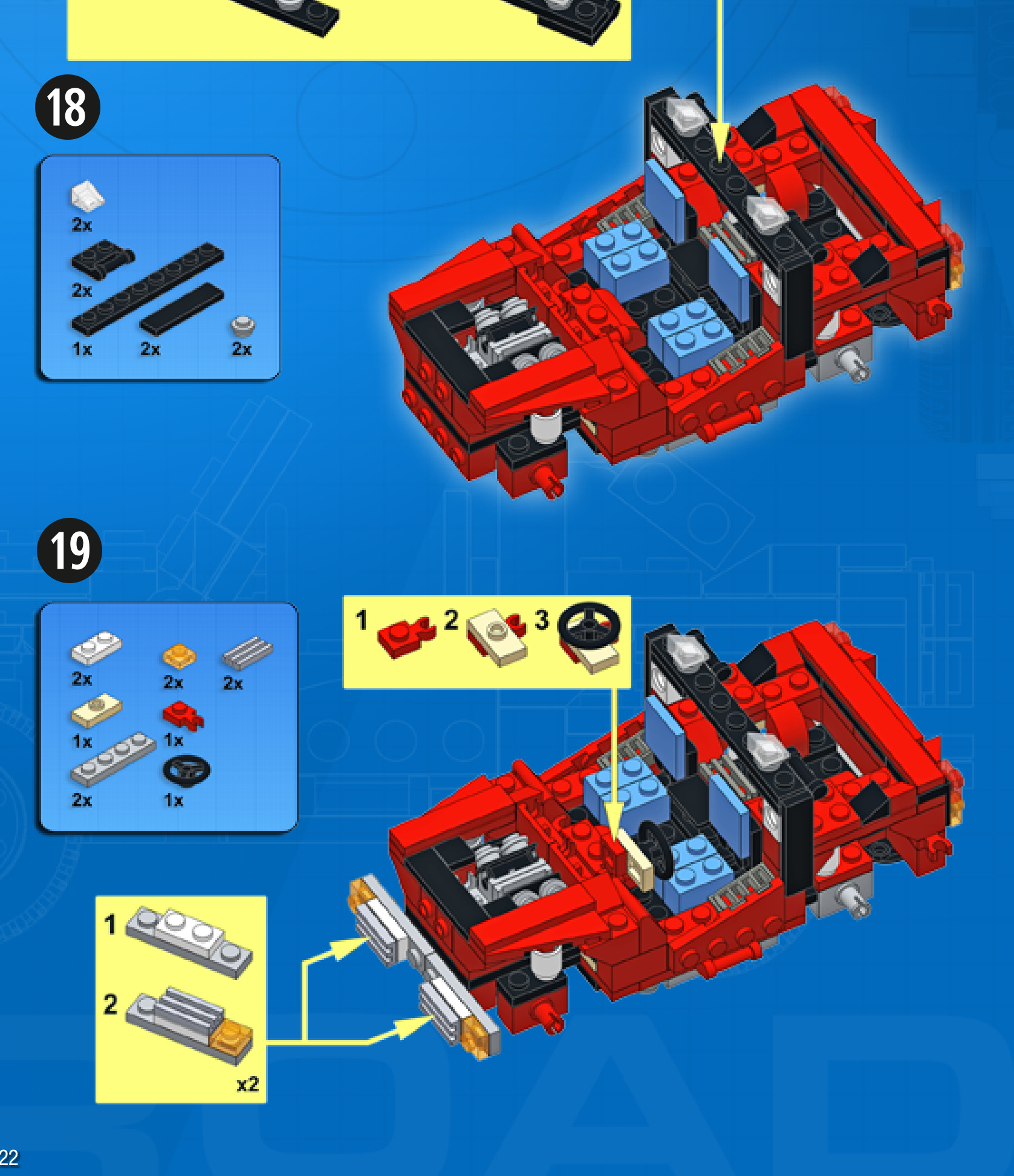 18

2x
2x
1x
2x
2x

19

2x
2x
2x
1x
1x
2x
1x

1
2
3

1
2
x2

22